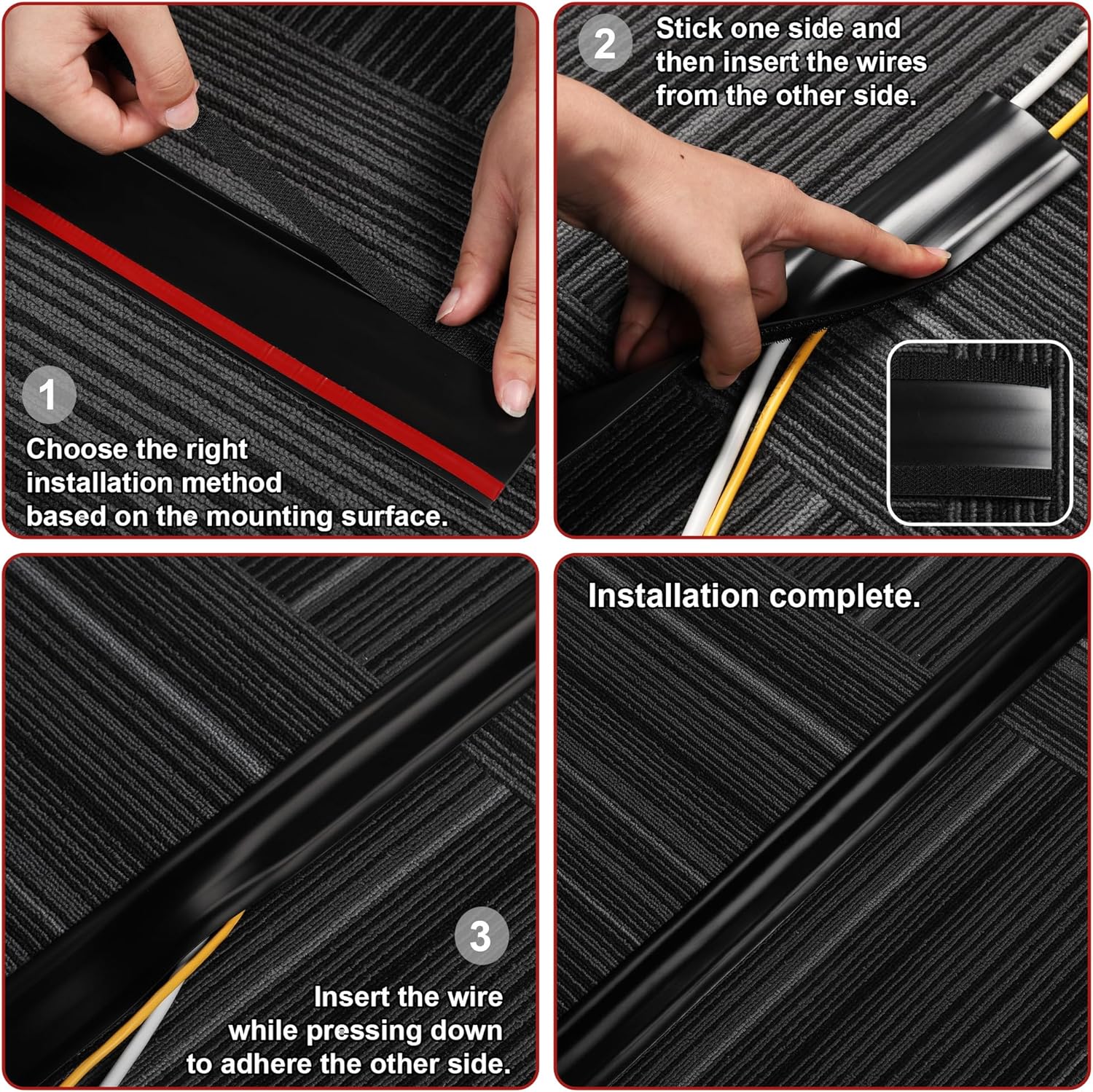 1

Choose the right installation method based on the mounting surface.

2

Stick one side and then insert the wires from the other side.

3

Insert the wire while pressing down to adhere the other side.

Installation complete.