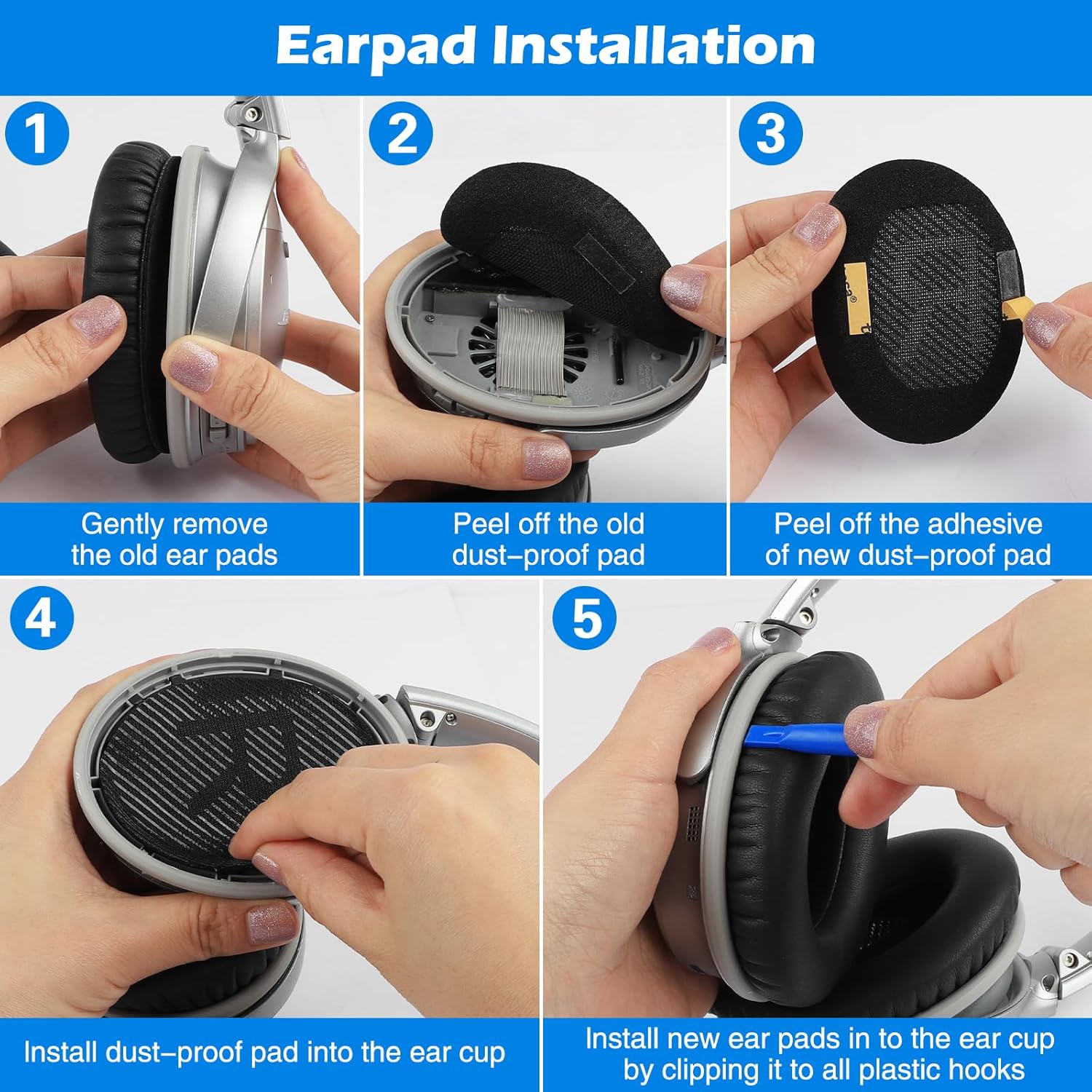 Earpad Installation

1

Gently remove the old ear pads

2

Peel off the old dust–proof pad

3

Peel off the adhesive of new dust–proof pad

4

Install dust–proof pad into the ear cup

5

Install new ear pads in to the ear cup by clipping it to all plastic hooks