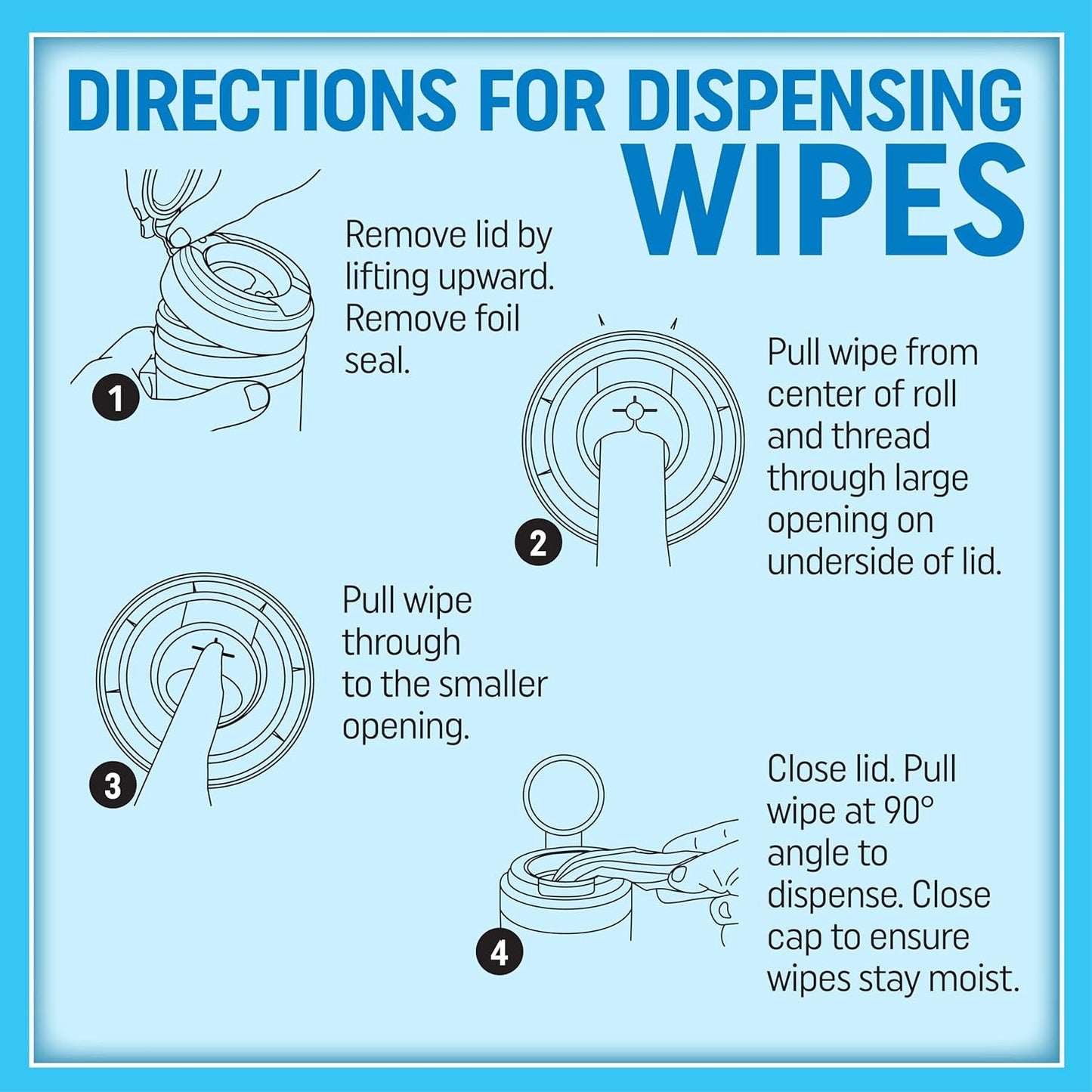 DIRECTIONS FOR DISPENSING WIPES

1

Remove lid by lifting upward. Remove foil seal.

2

Pull wipe from center of roll and thread through large opening on underside of lid.

3

Pull wipe through to the smaller opening.

4

Close lid. Pull wipe at 90° angle to dispense. Close cap to ensure wipes stay moist.