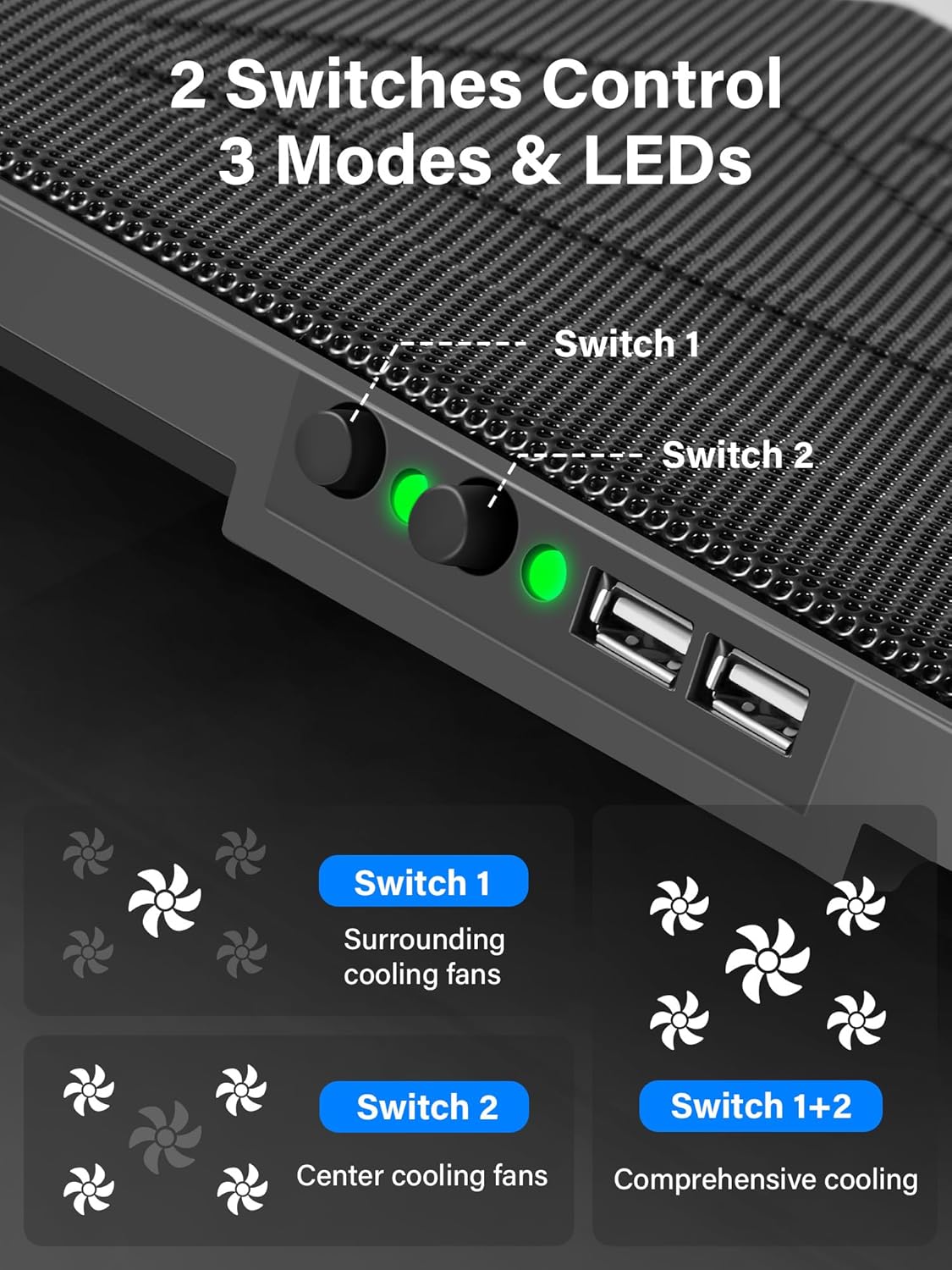 2 Switches Control
3 Modes & LEDs

Switch 1

Switch 2

Switch 1
Surrounding cooling fans

Switch 2
Center cooling fans

Switch 1+2
Comprehensive cooling