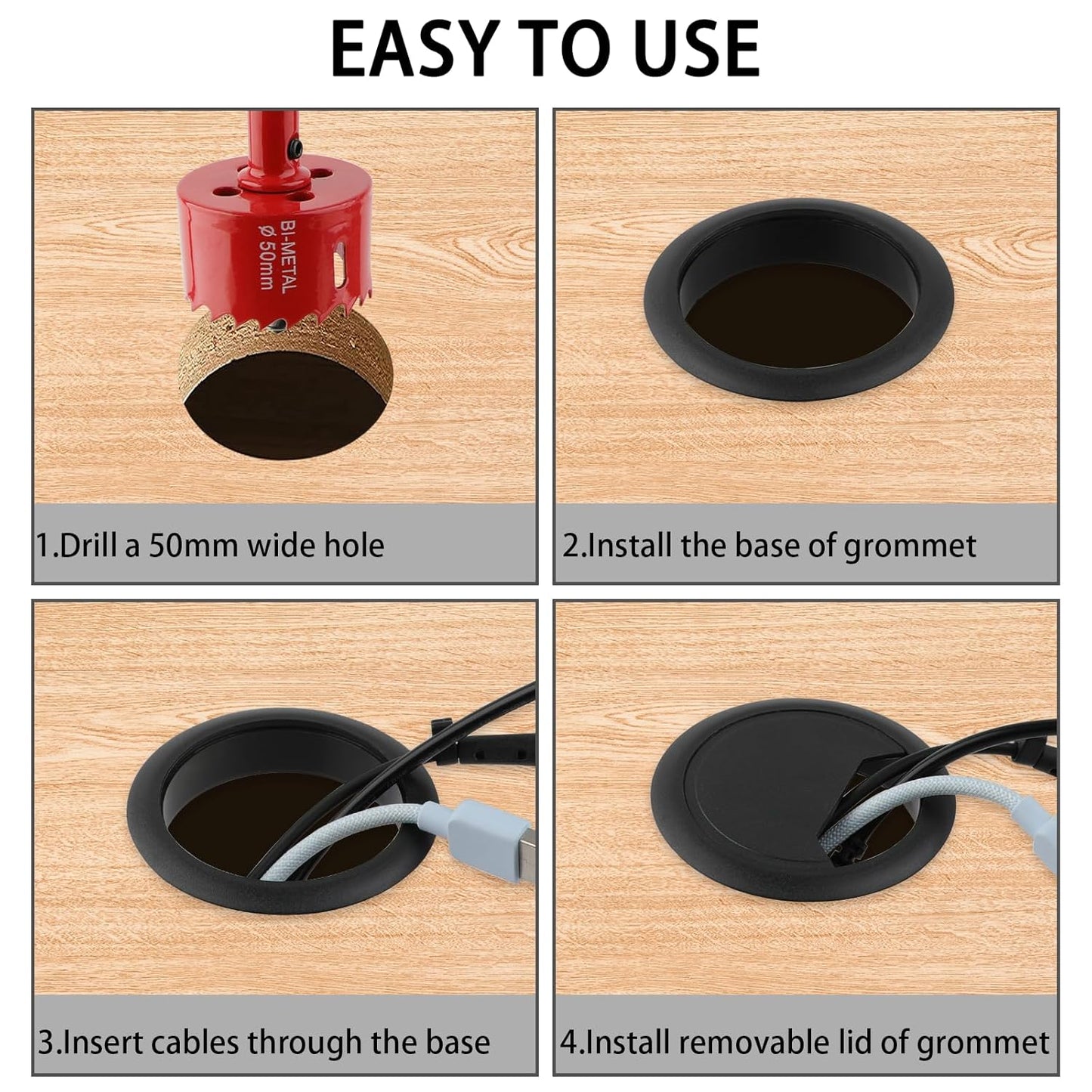 EASY TO USE

BI-METAL
ø 50mm

1.Drill a 50mm wide hole

2.Install the base of grommet

3.Insert cables through the base

4.Install removable lid of grommet