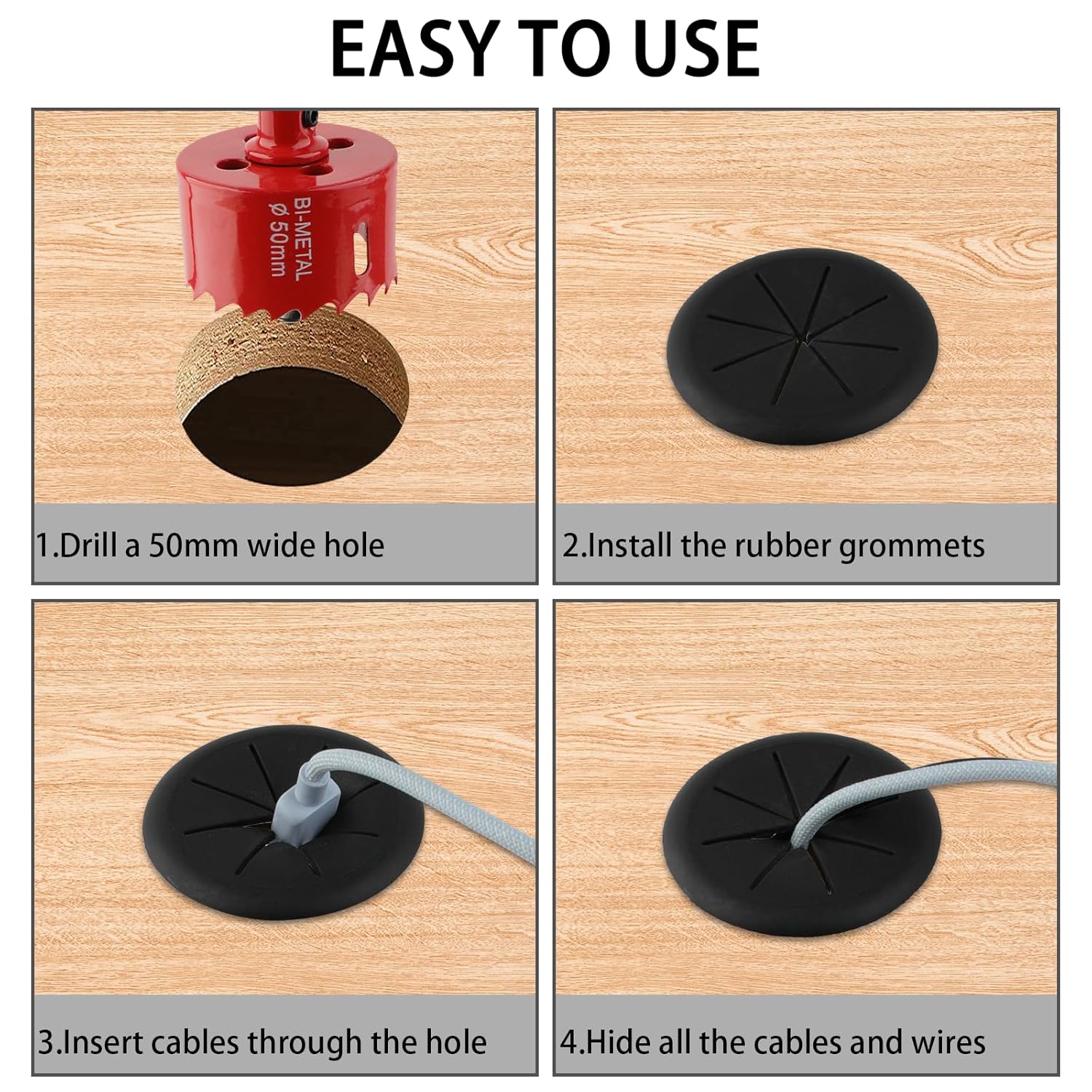 EASY TO USE

BI-METAL
ø 50mm

1.Drill a 50mm wide hole

2.Install the rubber grommets

3.Insert cables through the hole

4.Hide all the cables and wires