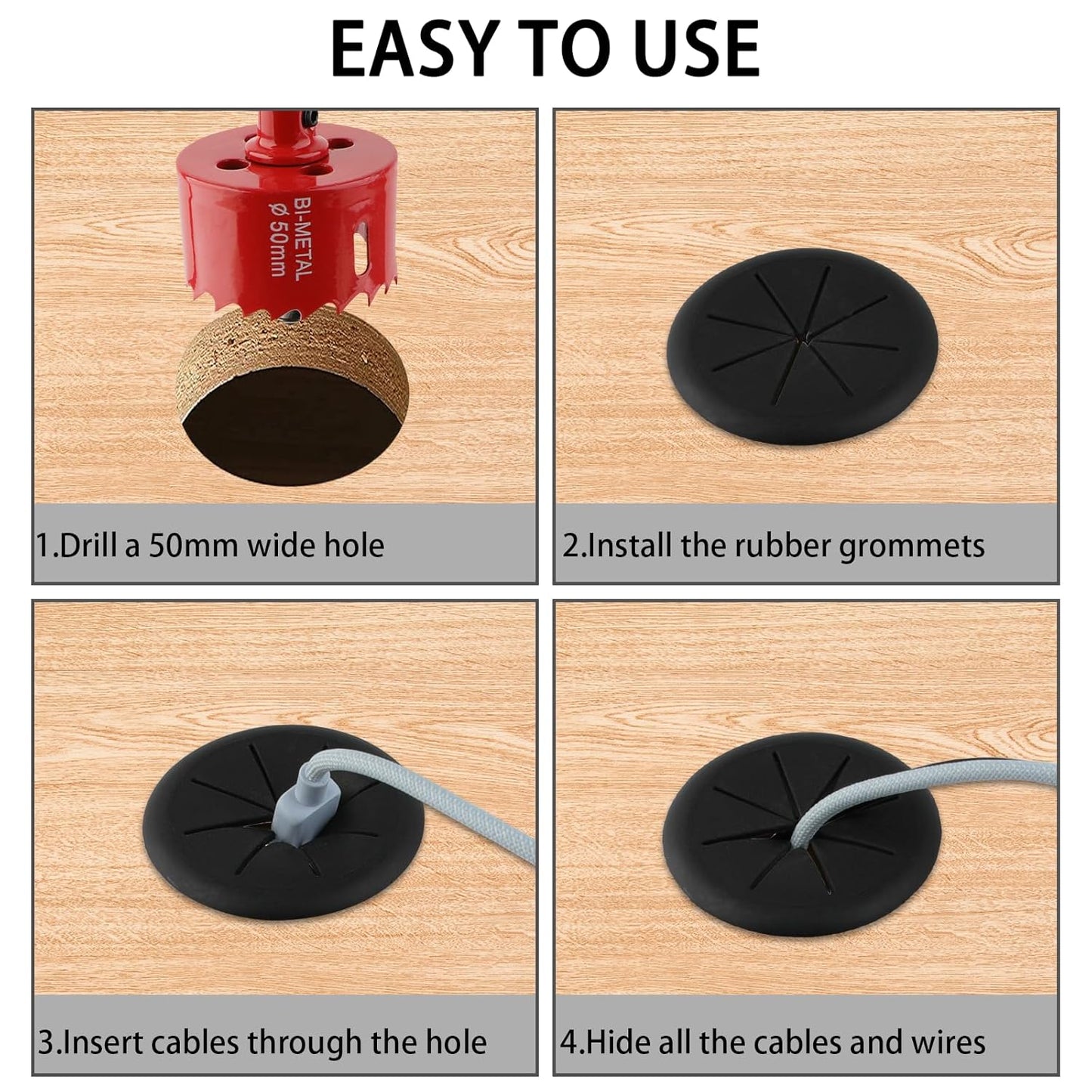 EASY TO USE

BI-METAL
ø 50mm

1.Drill a 50mm wide hole

2.Install the rubber grommets

3.Insert cables through the hole

4.Hide all the cables and wires