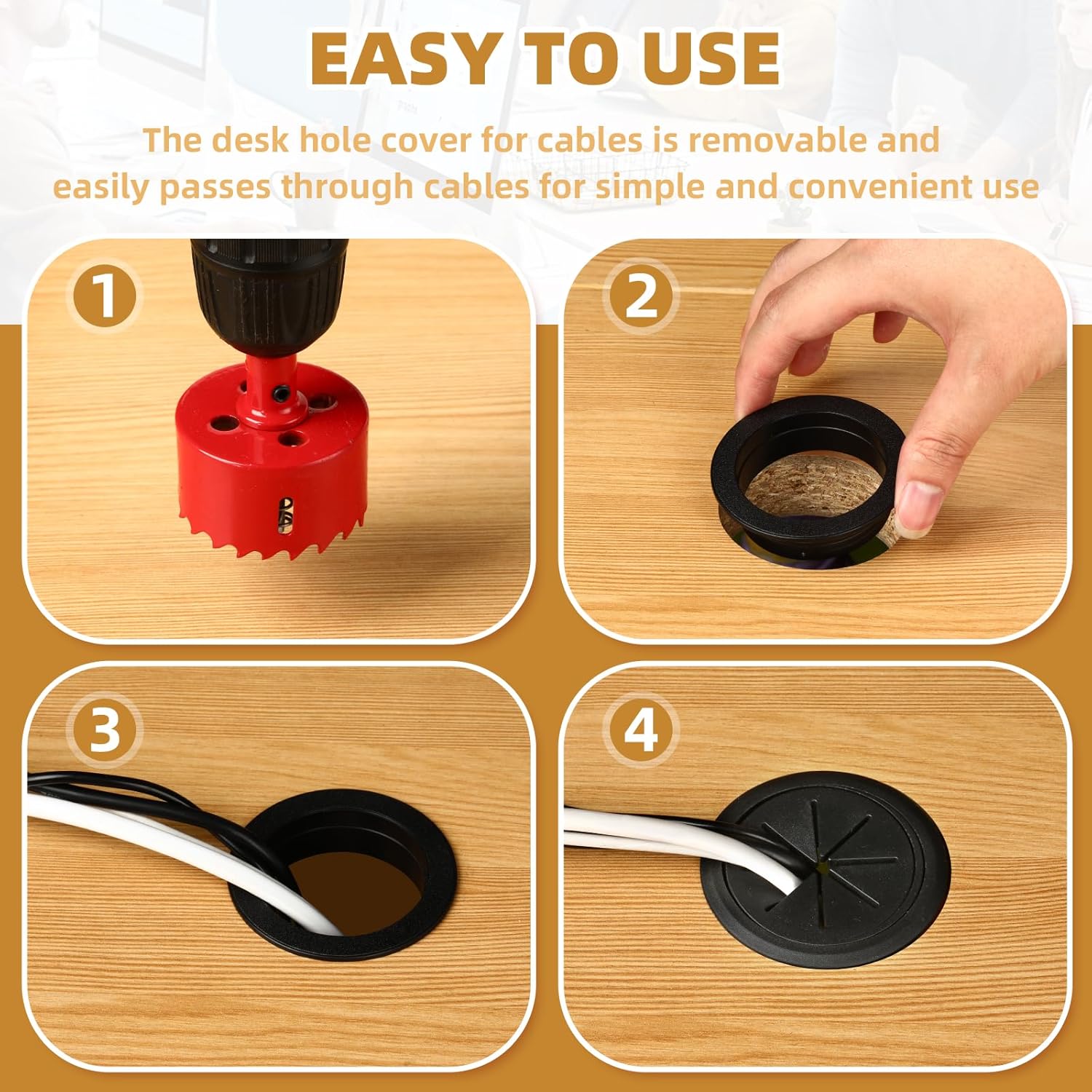 EASY TO USE

The desk hole cover for cables is removable and easily passes through cables for simple and convenient use

1

2

3

4