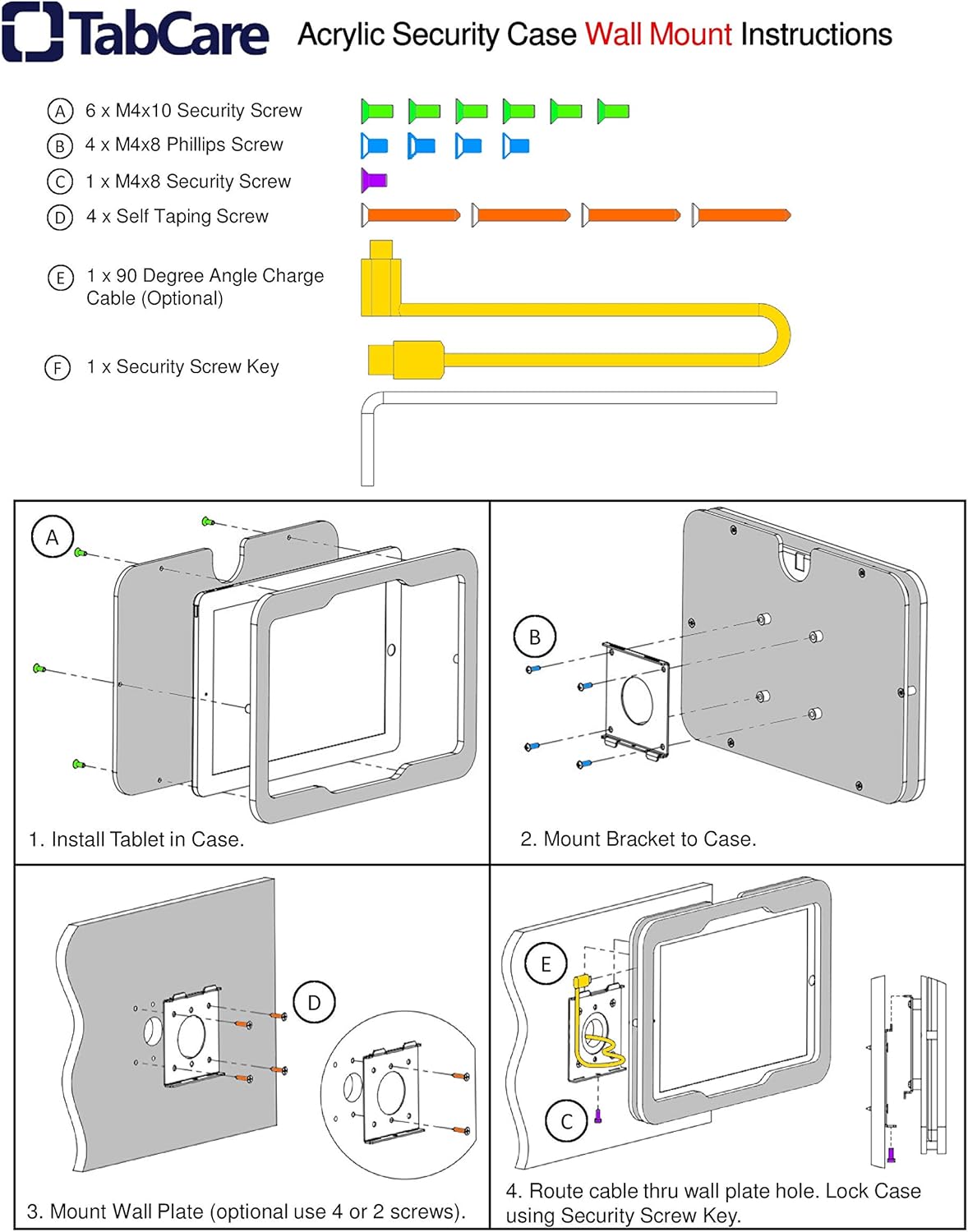 TabCare Acrylic Security Case Wall Mount Instructions

A 6 x M4x10 Security Screw
B 4 x M4x8 Phillips Screw
C 1 x M4x8 Security Screw
D 4 x Self Taping Screw
E 1 x 90 Degree Angle Charge Cable (Optional)
F 1 x Security Screw Key

A
1. Install Tablet in Case.

B
2. Mount Bracket to Case.

D
3. Mount Wall Plate (optional use 4 or 2 screws).

E
C
4. Route cable thru wall plate hole. Lock Case using Security Screw Key.