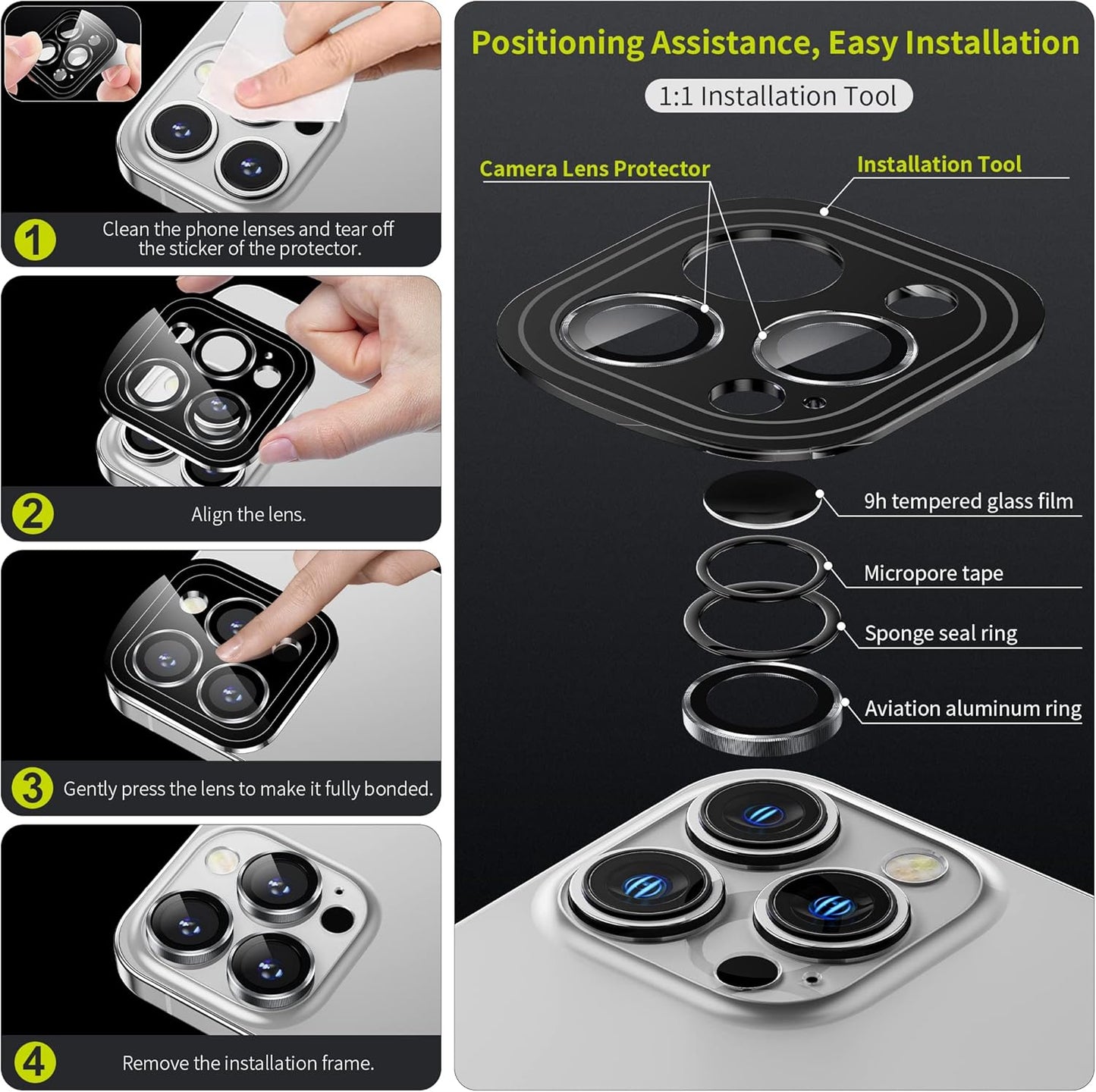 1 Clean the phone lenses and tear off the sticker of the protector.

2 Align the lens.

3 Gently press the lens to make it fully bonded.

4 Remove the installation frame.

Positioning Assistance, Easy Installation

1:1 Installation Tool

Camera Lens Protector

Installation Tool

9h tempered glass film

Micropore tape

Sponge seal ring

Aviation aluminum ring