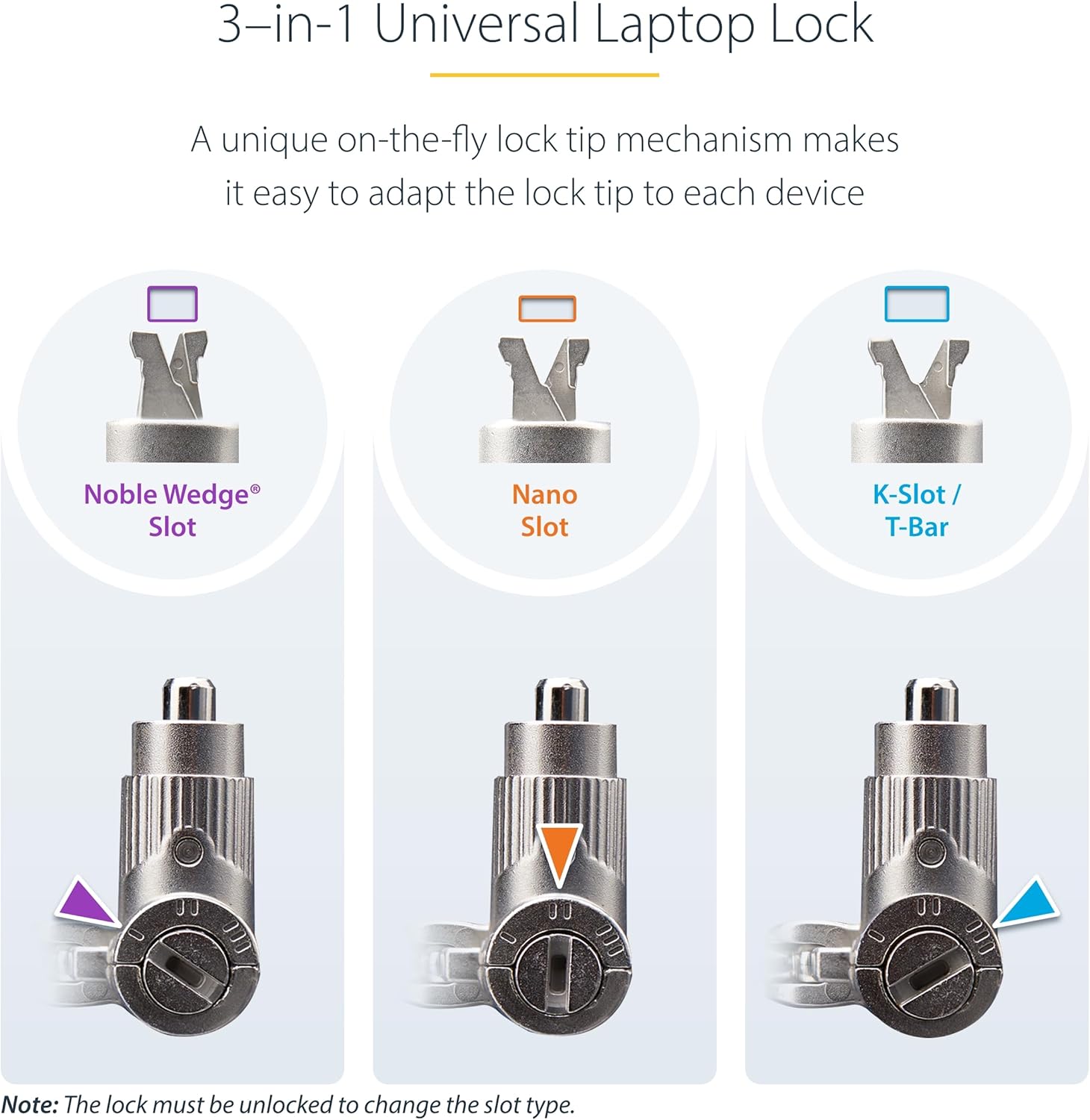 3–in-1 Universal Laptop Lock

A unique on-the-fly lock tip mechanism makes it easy to adapt the lock tip to each device

Noble Wedge® Slot

Nano Slot

K-Slot / T-Bar

Note: The lock must be unlocked to change the slot type.