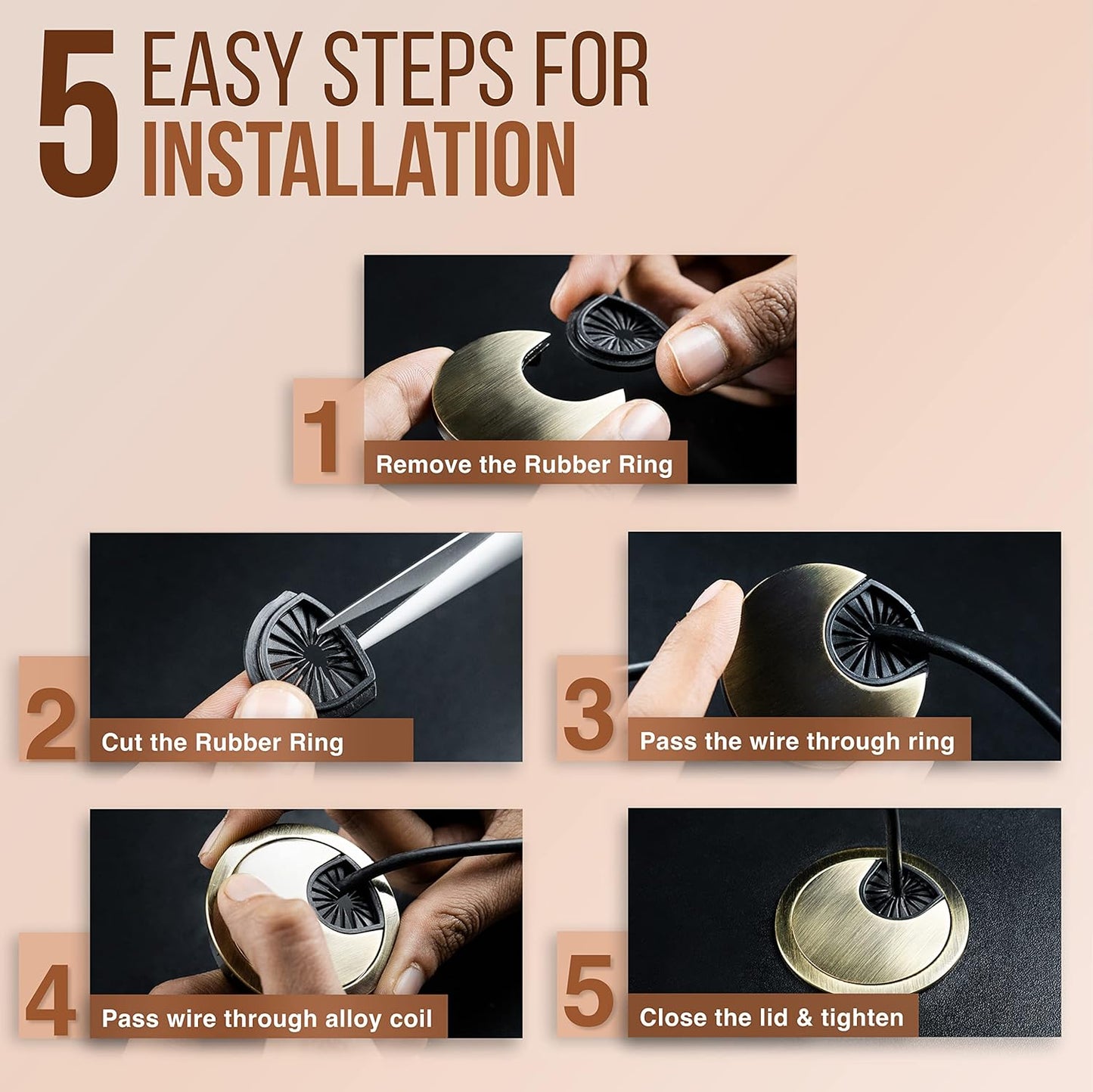 5 EASY STEPS FOR INSTALLATION

1 Remove the Rubber Ring

2 Cut the Rubber Ring

3 Pass the wire through ring

4 Pass wire through alloy coil

5 Close the lid & tighten