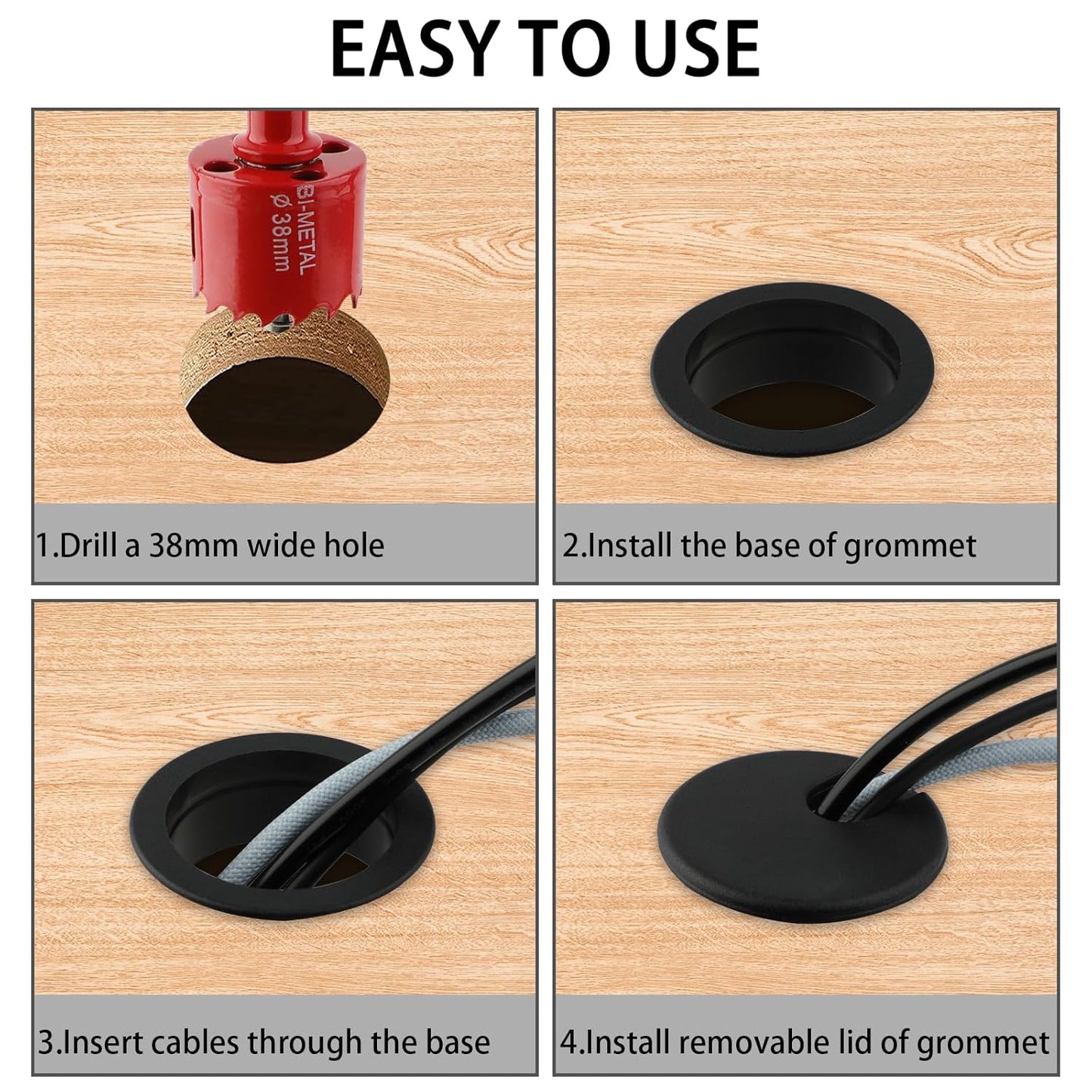 EASY TO USE

BI-METAL
ø 38mm

1.Drill a 38mm wide hole

2.Install the base of grommet

3.Insert cables through the base

4.Install removable lid of grommet