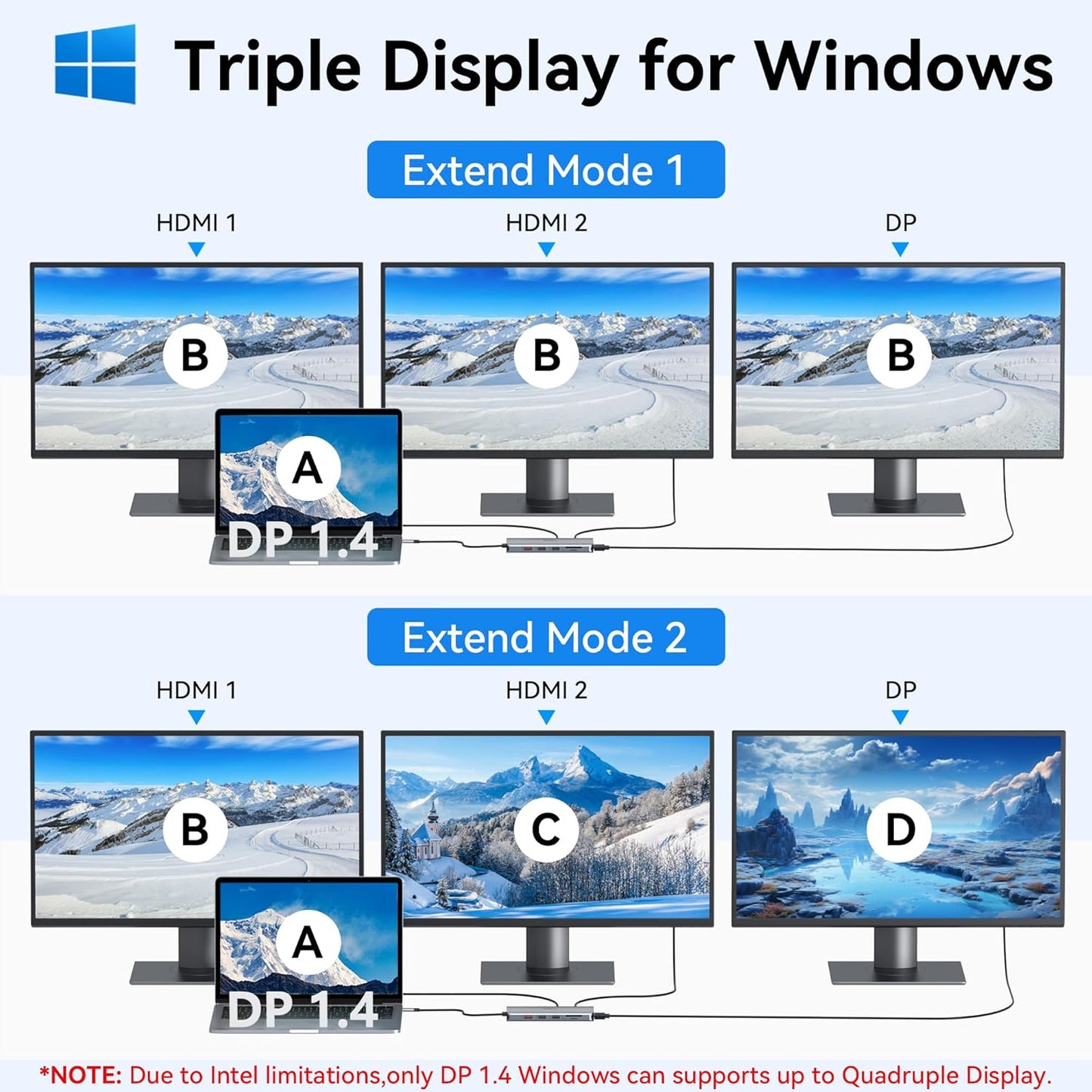 Triple Display for Windows

Extend Mode 1

HDMI 1

HDMI 2

DP

B

B

B

A

DP 1.4

Extend Mode 2

HDMI 1

HDMI 2

DP

B

C

D

A

DP 1.4

*NOTE: Due to Intel limitations,only DP 1.4 Windows can supports up to Quadruple Display.