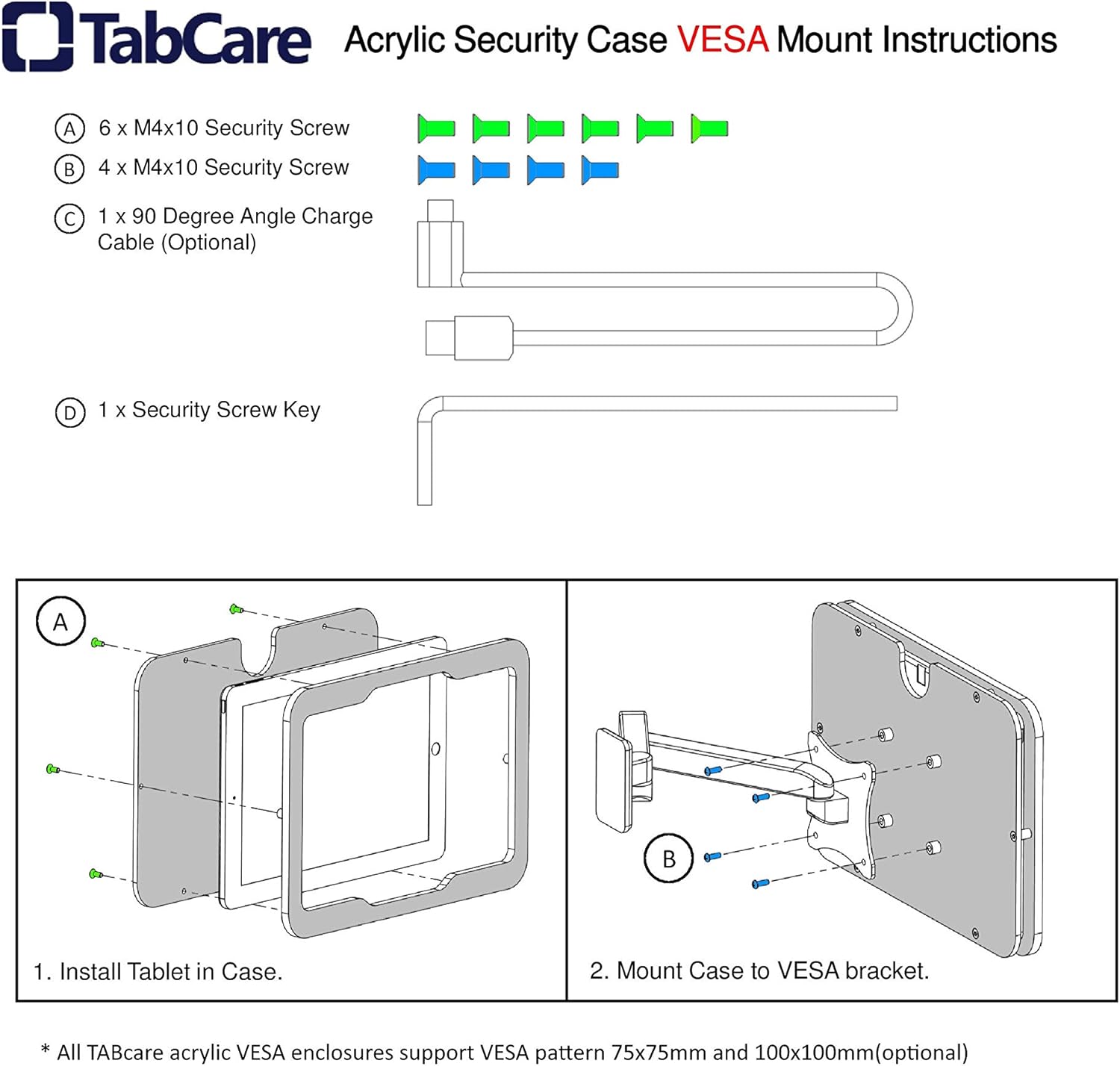 TabCare Acrylic Security Case VESA Mount Instructions

A 6 x M4x10 Security Screw

B 4 x M4x10 Security Screw

C 1 x 90 Degree Angle Charge Cable (Optional)

D 1 x Security Screw Key

A

1. Install Tablet in Case.

B

2. Mount Case to VESA bracket.

* All TABcare acrylic VESA enclosures support VESA pattern 75x75mm and 100x100mm(optional)