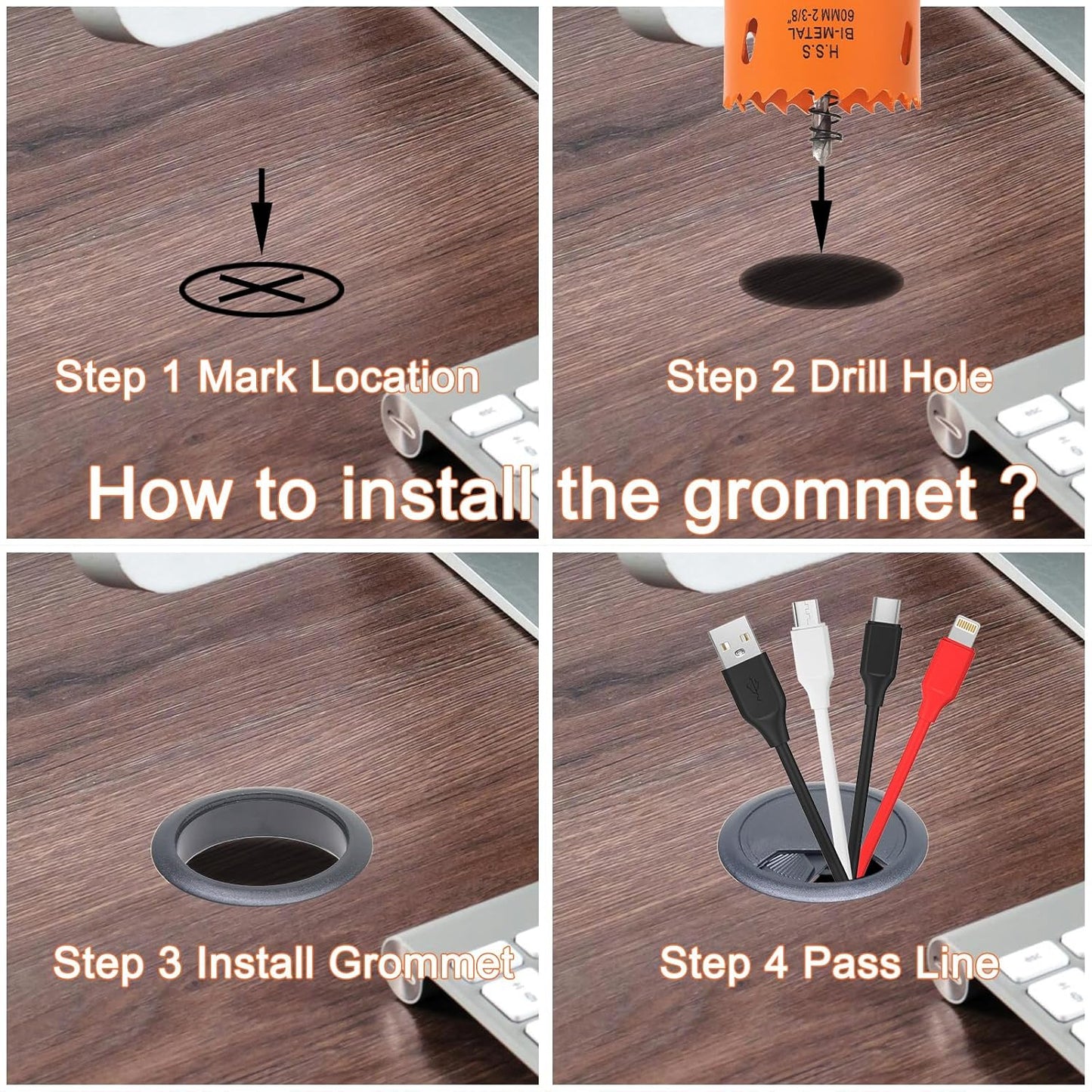 Step 1 Mark Location

H.S.S
BI-METAL
60MM 2-3/8"

Step 2 Drill Hole

How to install the grommet ?

Step 3 Install Grommet

Step 4 Pass Line