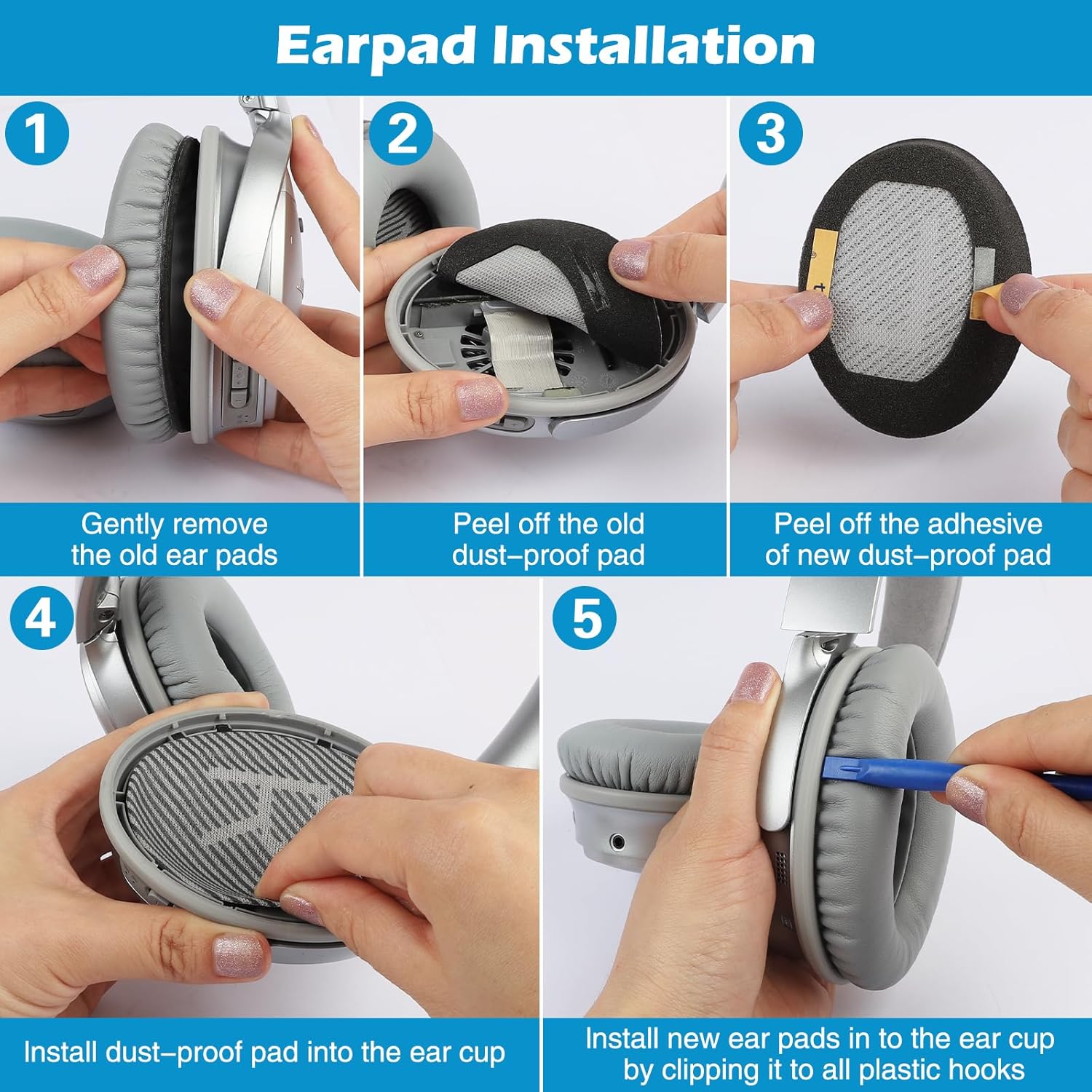 Earpad Installation

1

Gently remove the old ear pads

2

Peel off the old dust–proof pad

3

Peel off the adhesive of new dust–proof pad

4

Install dust–proof pad into the ear cup

5

Install new ear pads in to the ear cup by clipping it to all plastic hooks