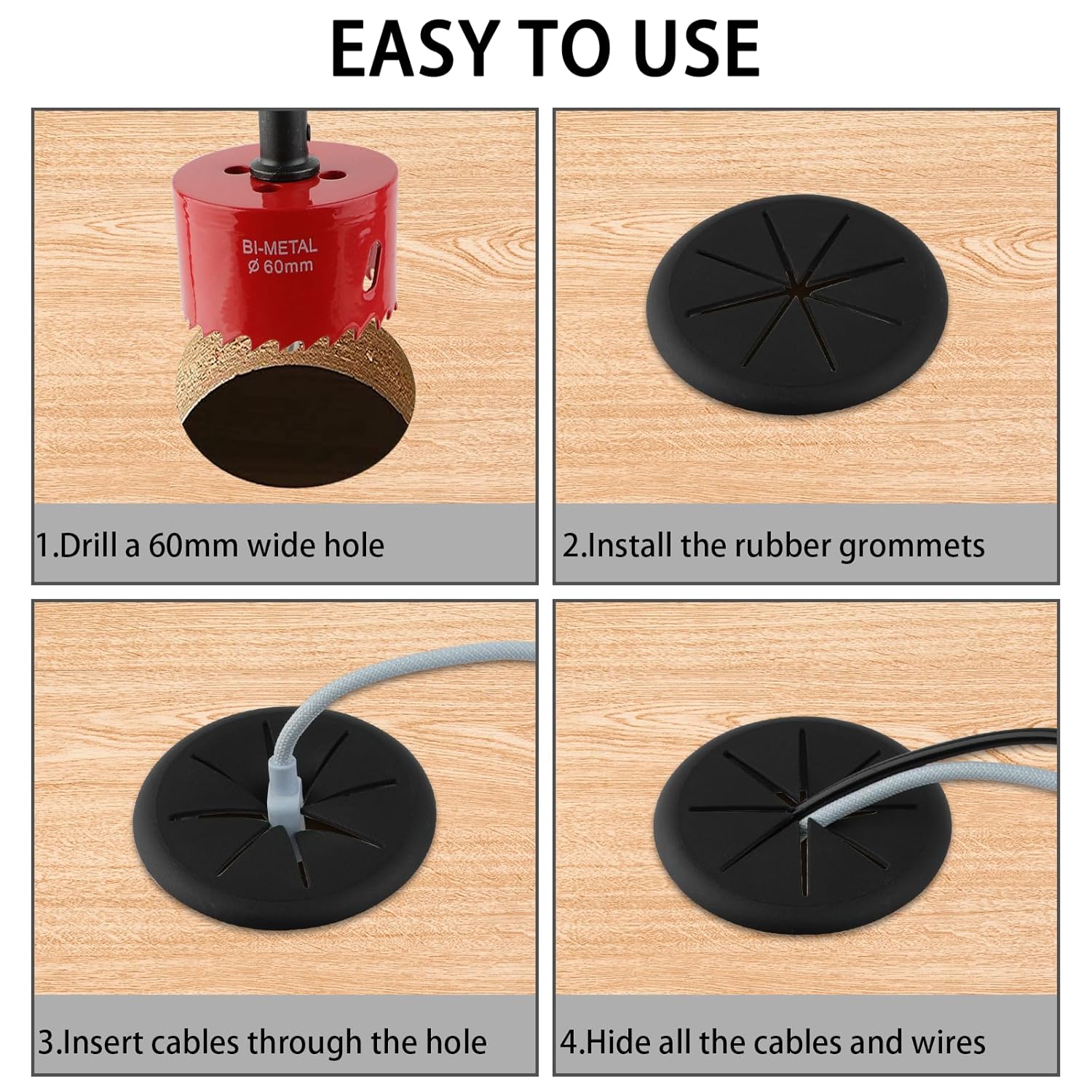 EASY TO USE

BI-METAL
ø 60mm

1.Drill a 60mm wide hole

2.Install the rubber grommets

3.Insert cables through the hole

4.Hide all the cables and wires