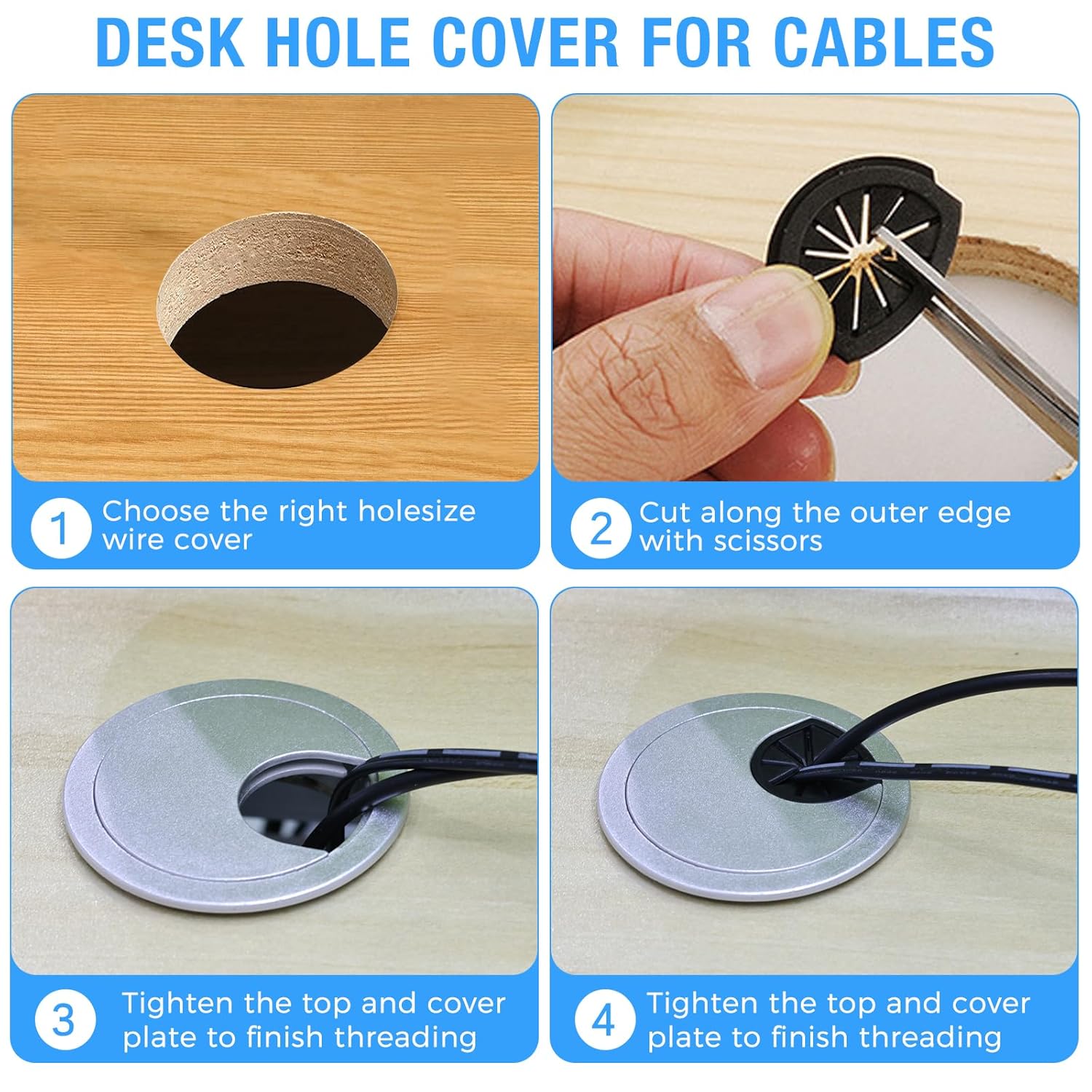 DESK HOLE COVER FOR CABLES

1 Choose the right holesize wire cover

2 Cut along the outer edge with scissors

3 Tighten the top and cover plate to finish threading

4 Tighten the top and cover plate to finish threading