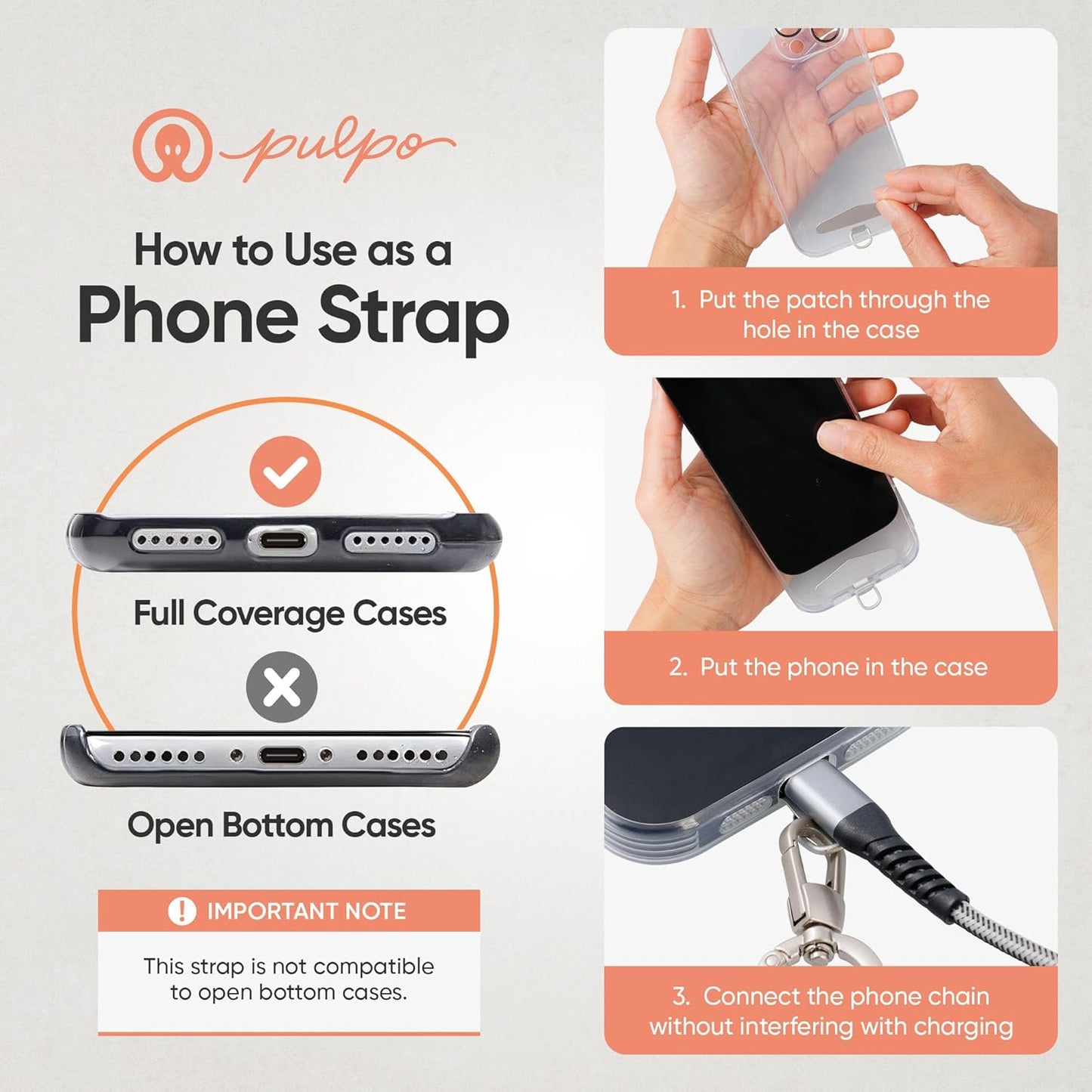 pulpo

How to Use as a
Phone Strap

Full Coverage Cases

Open Bottom Cases

IMPORTANT NOTE

This strap is not compatible to open bottom cases.

1. Put the patch through the hole in the case

2. Put the phone in the case

3. Connect the phone chain without interfering with charging