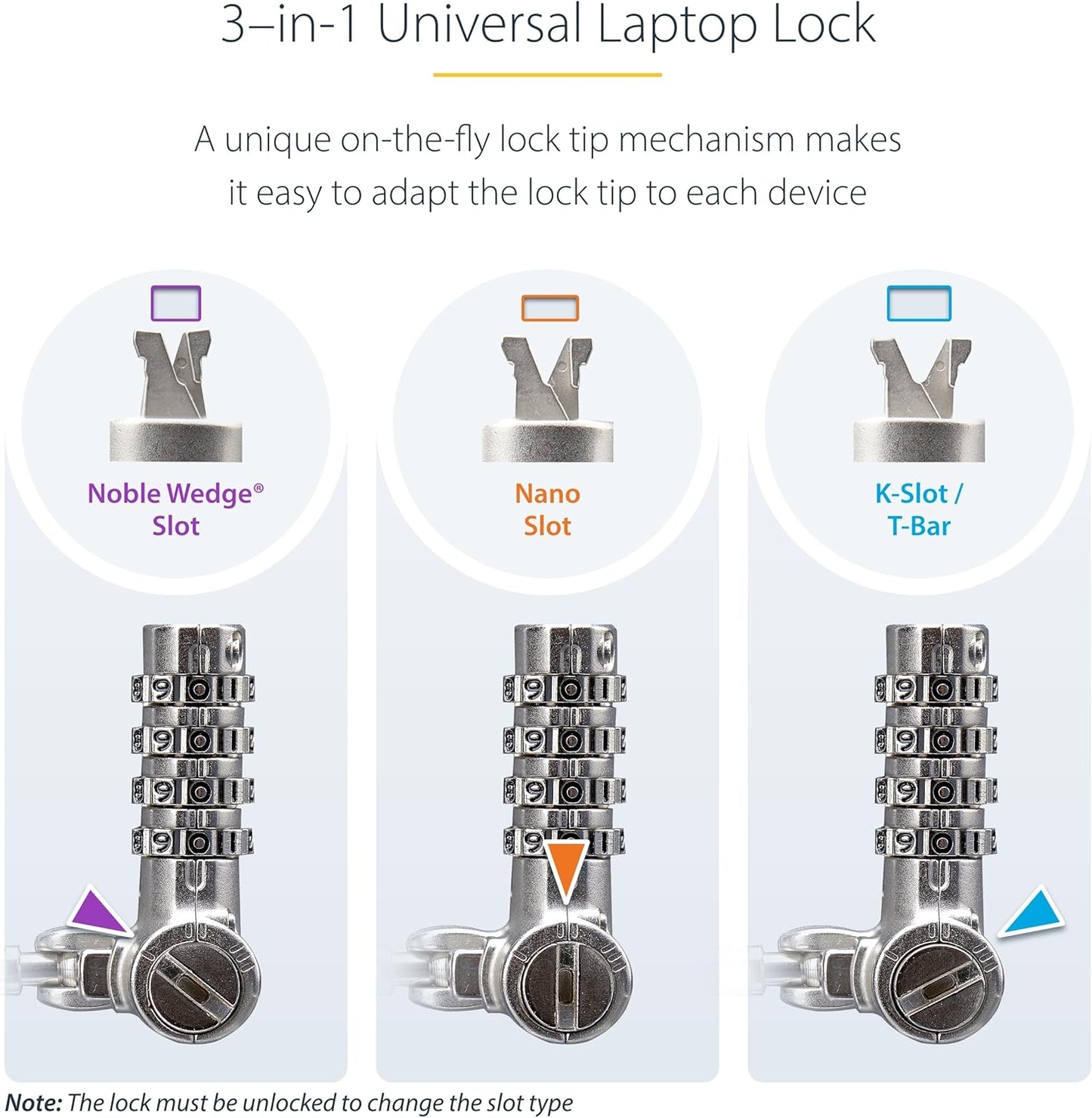 3–in-1 Universal Laptop Lock

A unique on-the-fly lock tip mechanism makes it easy to adapt the lock tip to each device

Noble Wedge® Slot

Nano Slot

K-Slot / T-Bar

Note: The lock must be unlocked to change the slot type