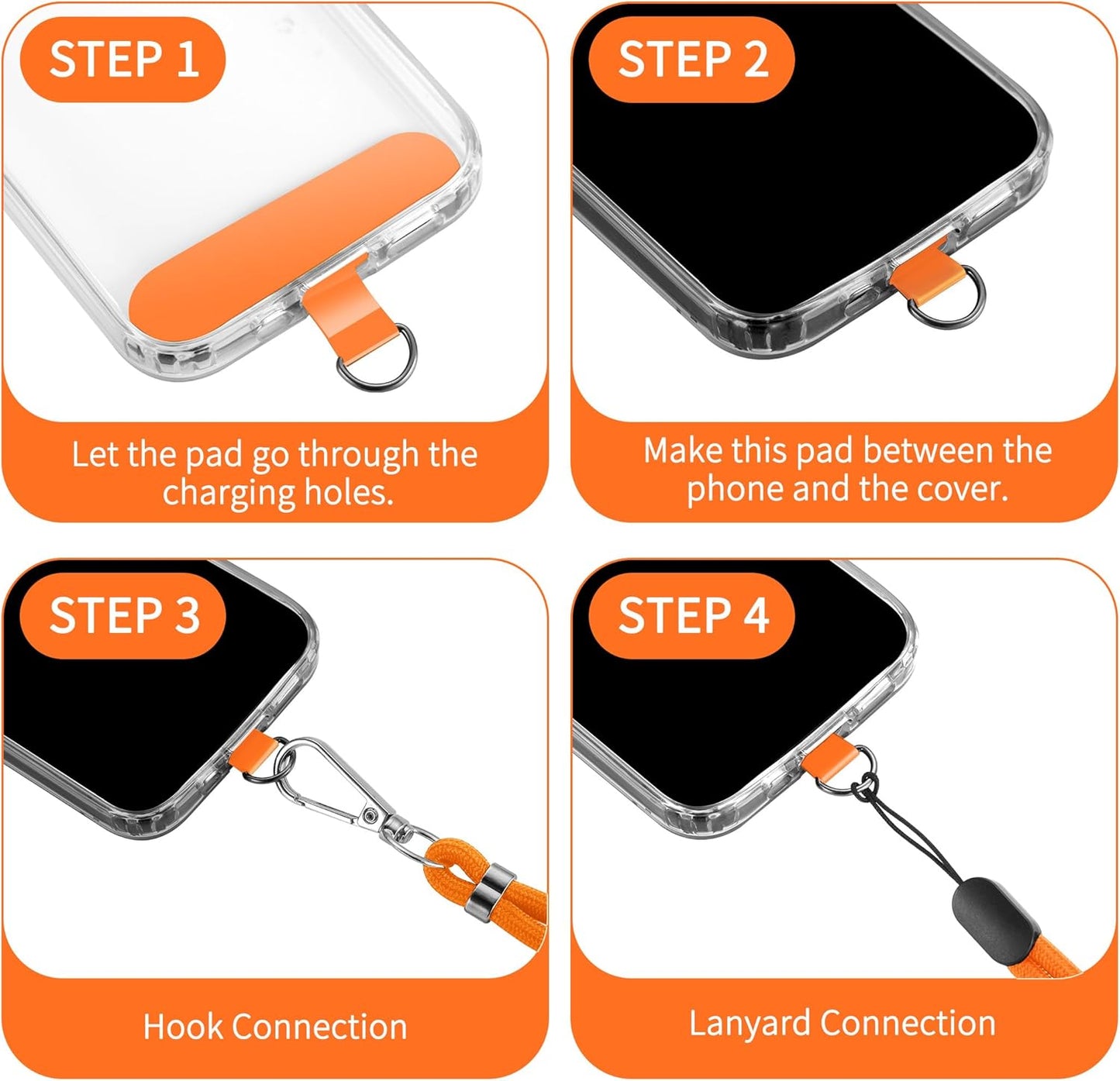 STEP 1

Let the pad go through the charging holes.

STEP 2

Make this pad between the phone and the cover.

STEP 3

Hook Connection

STEP 4

Lanyard Connection