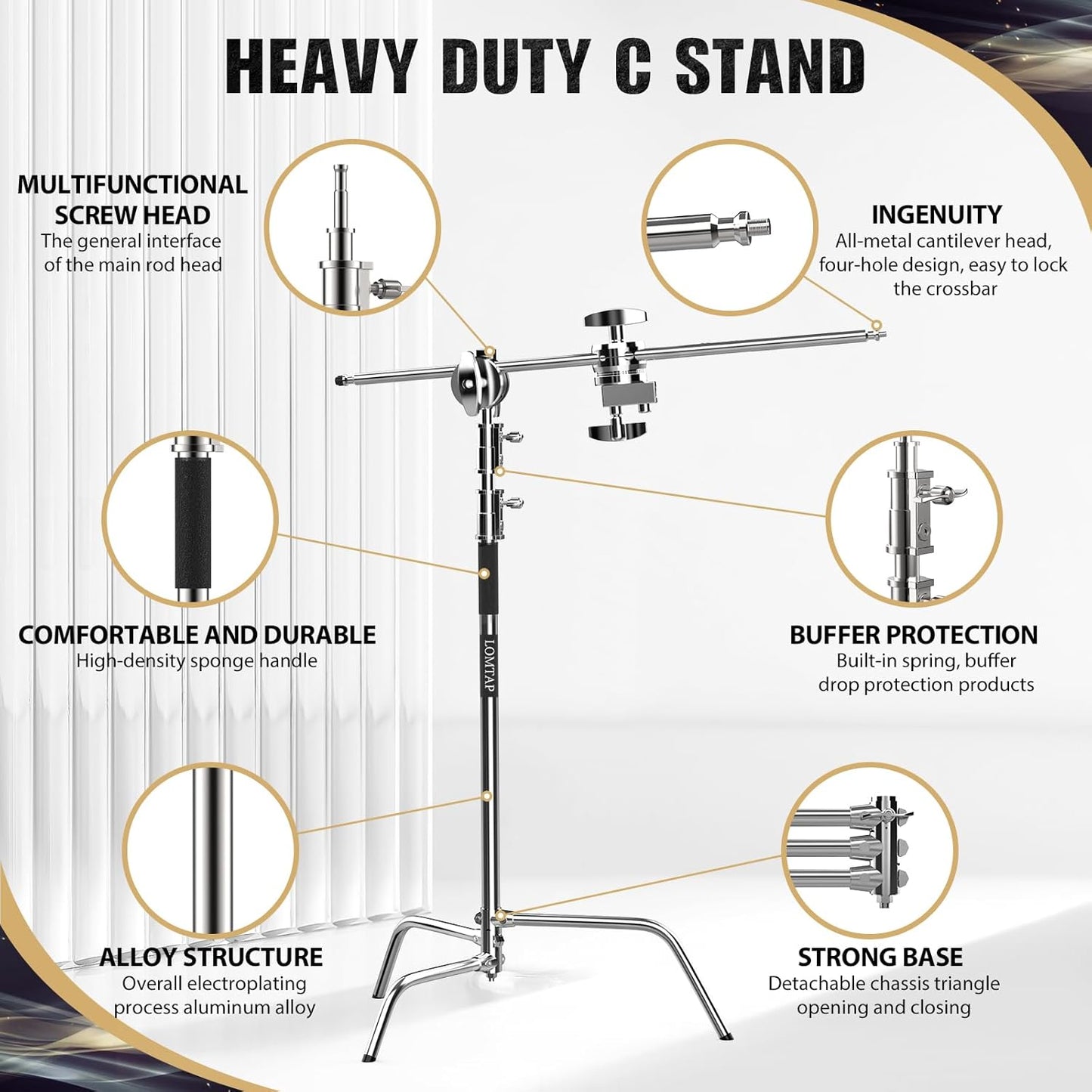 HEAVY DUTY C STAND

MULTIFUNCTIONAL SCREW HEAD
The general interface of the main rod head

INGENUITY
All-metal cantilever head, four-hole design, easy to lock the crossbar

COMFORTABLE AND DURABLE
High-density sponge handle

LOMTAP

BUFFER PROTECTION
Built-in spring, buffer drop protection products

ALLOY STRUCTURE
Overall electroplating process aluminum alloy

STRONG BASE
Detachable chassis triangle opening and closing