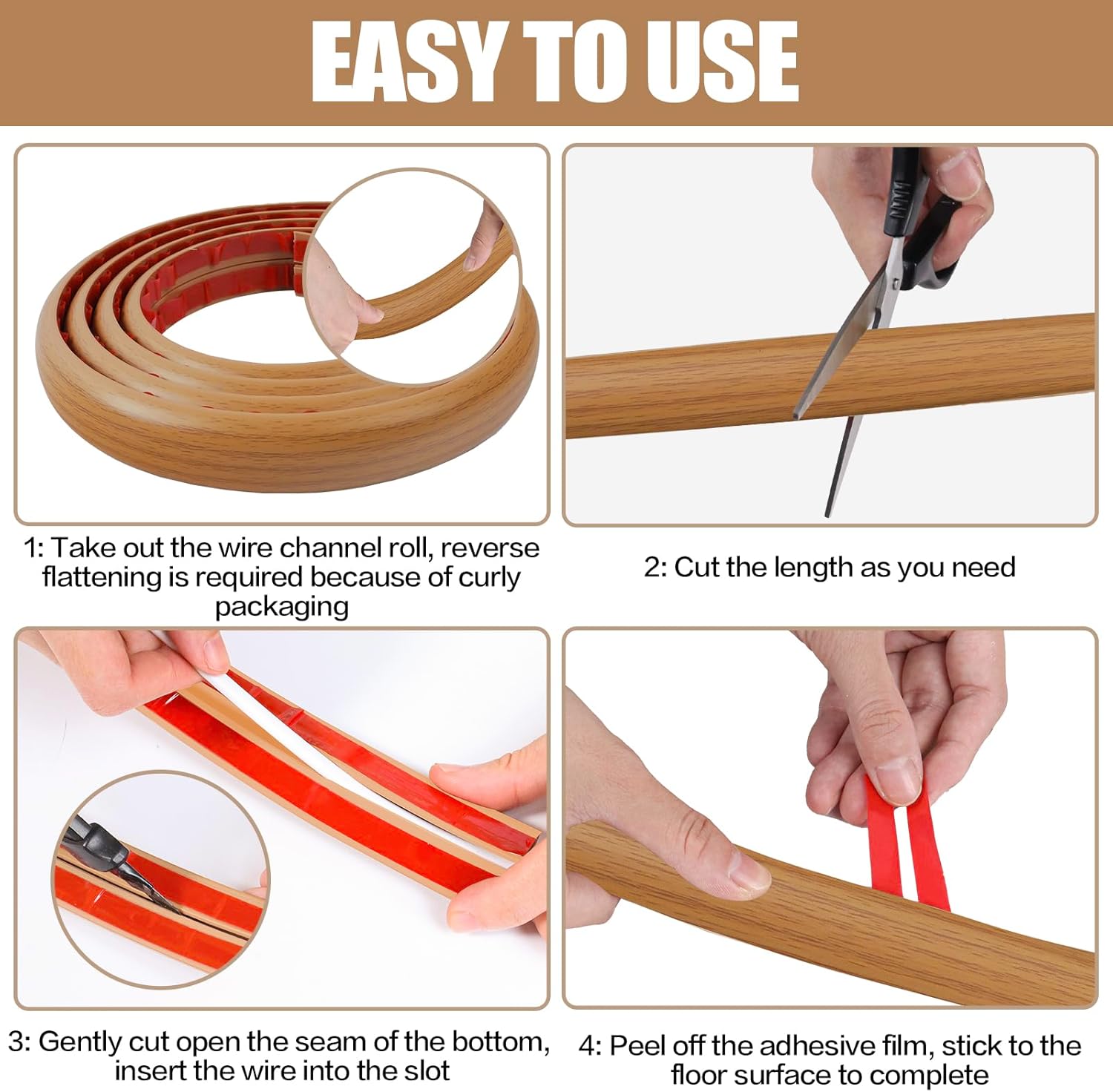 EASY TO USE

1: Take out the wire channel roll, reverse flattening is required because of curly packaging

2: Cut the length as you need

3: Gently cut open the seam of the bottom, insert the wire into the slot

4: Peel off the adhesive film, stick to the floor surface to complete