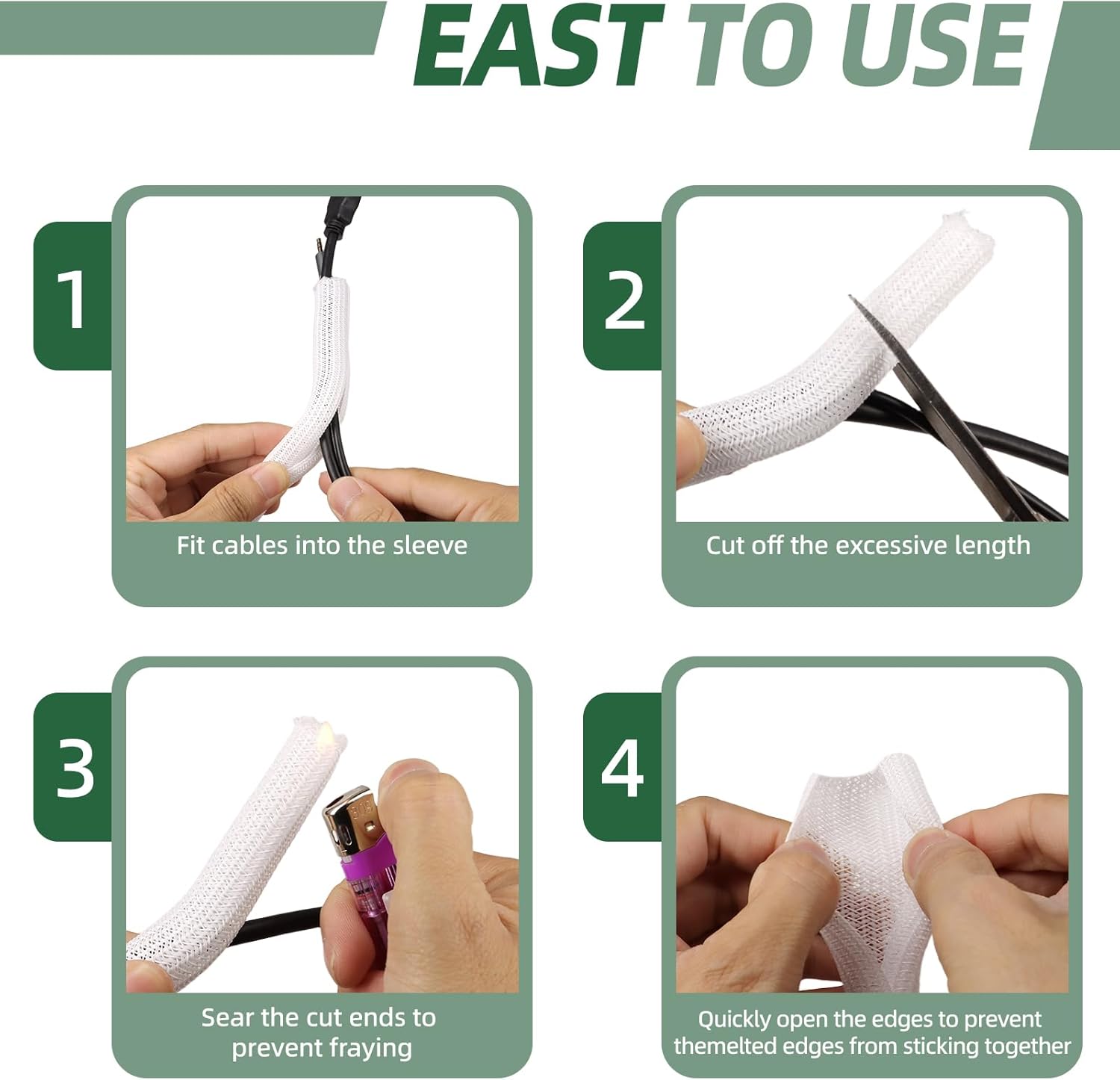 EAST TO USE

1

Fit cables into the sleeve

2

Cut off the excessive length

3

Sear the cut ends to prevent fraying

4

Quickly open the edges to prevent themelted edges from sticking together