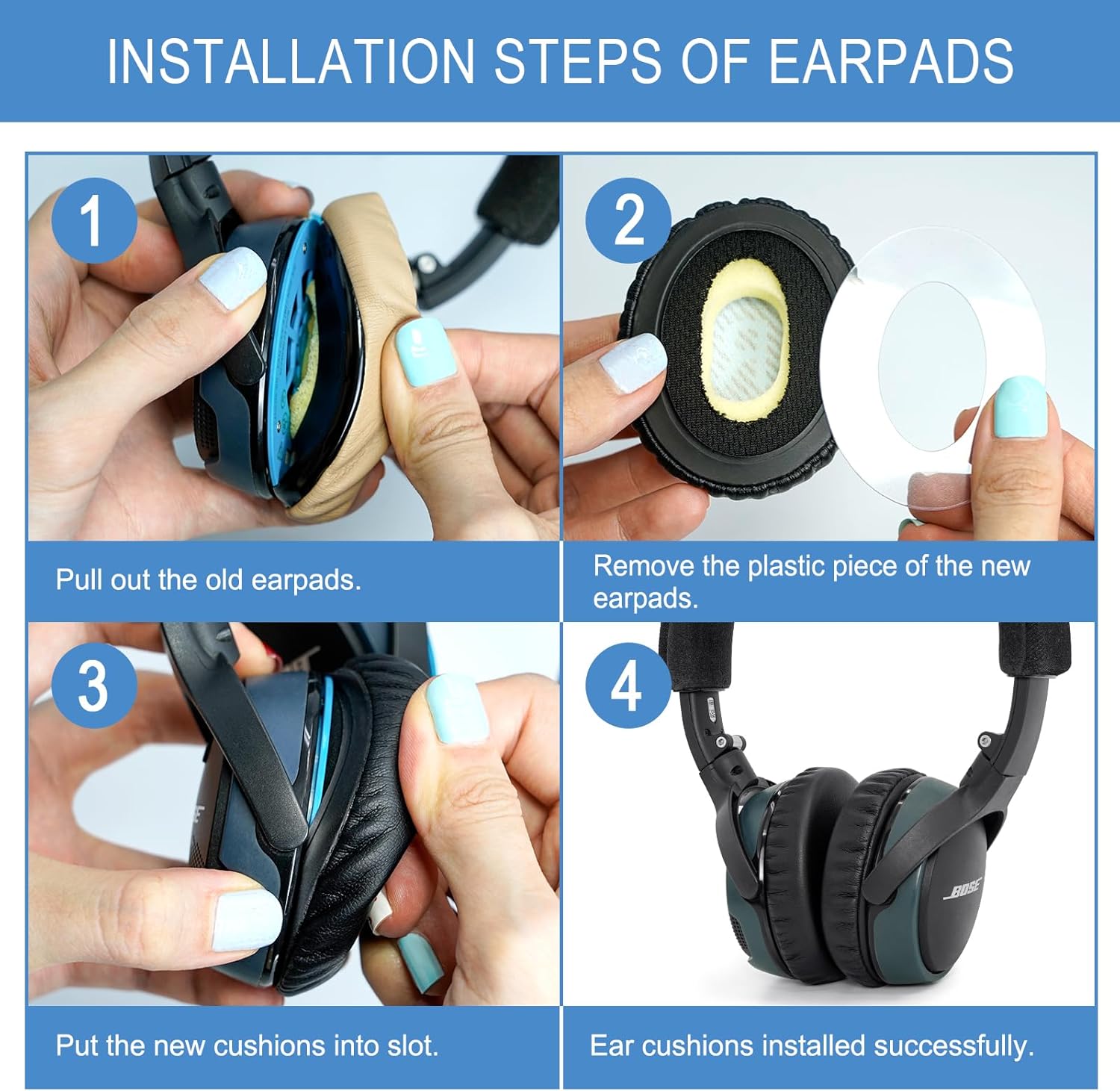 INSTALLATION STEPS OF EARPADS

1

Pull out the old earpads.

2

Remove the plastic piece of the new earpads.

3

Put the new cushions into slot.

4

BOSE

Ear cushions installed successfully.