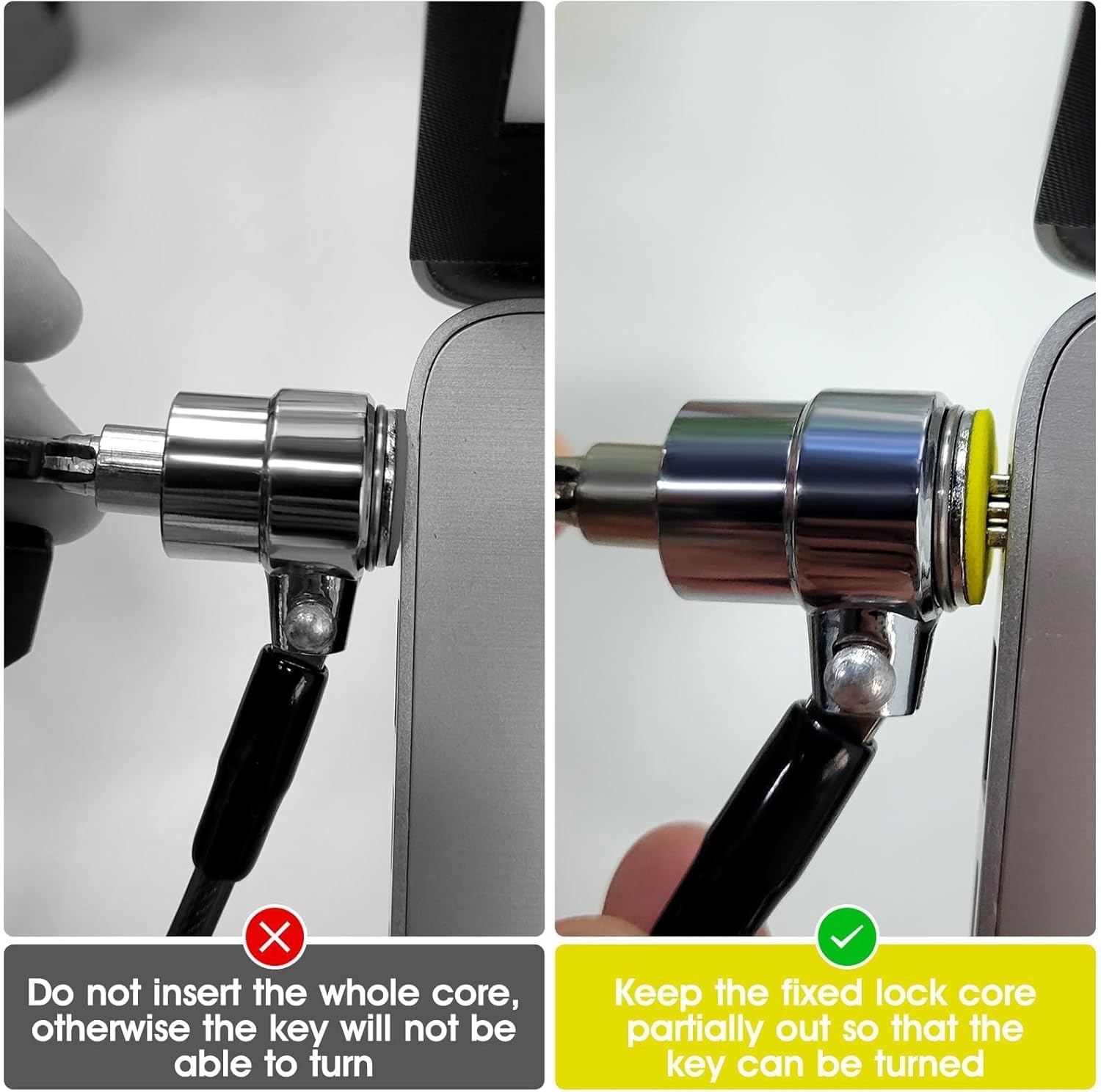 Do not insert the whole core, otherwise the key will not be able to turn

Keep the fixed lock core partially out so that the key can be turned