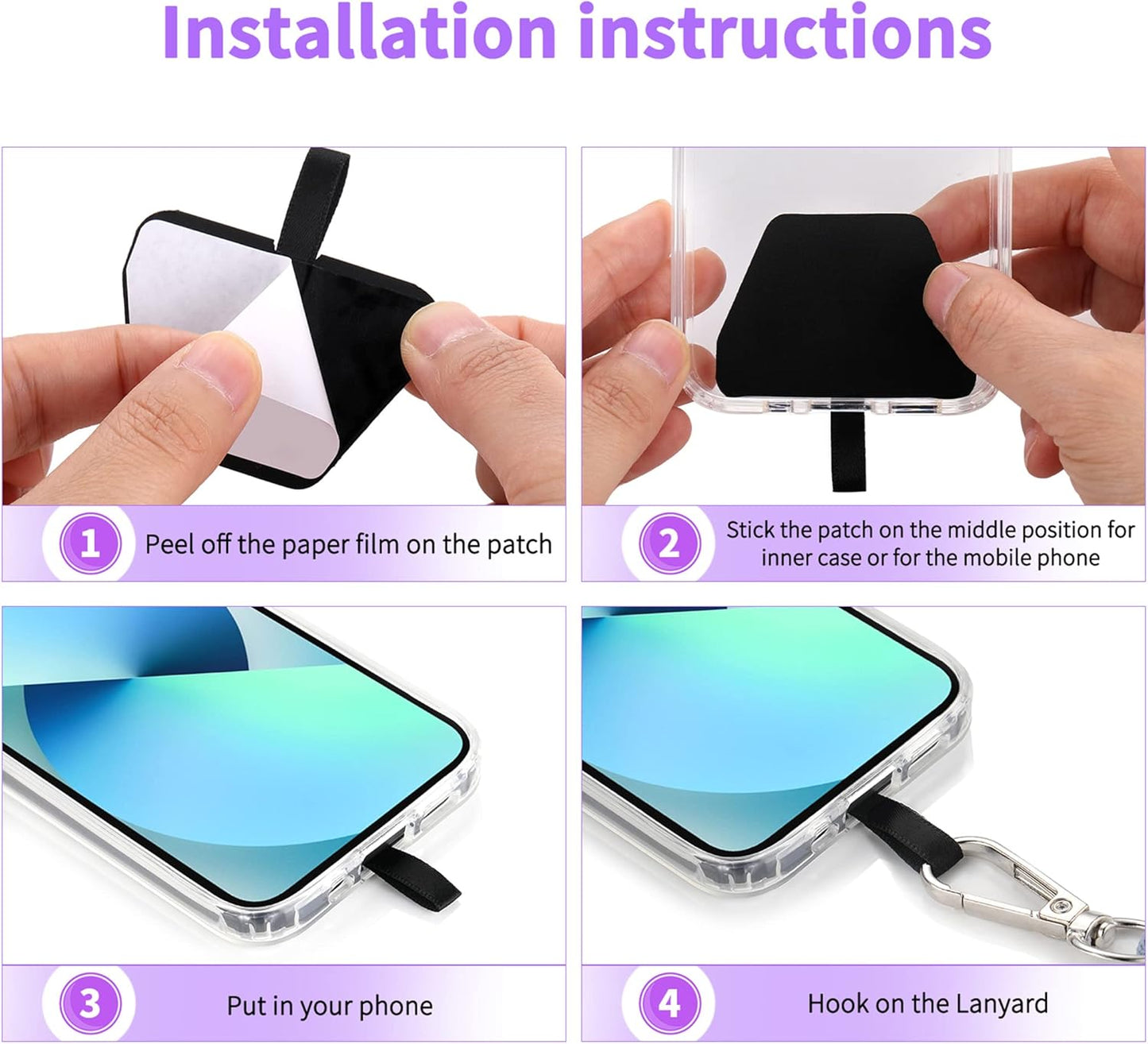 Installation instructions

1 Peel off the paper film on the patch

2 Stick the patch on the middle position for inner case or for the mobile phone

3 Put in your phone

4 Hook on the Lanyard