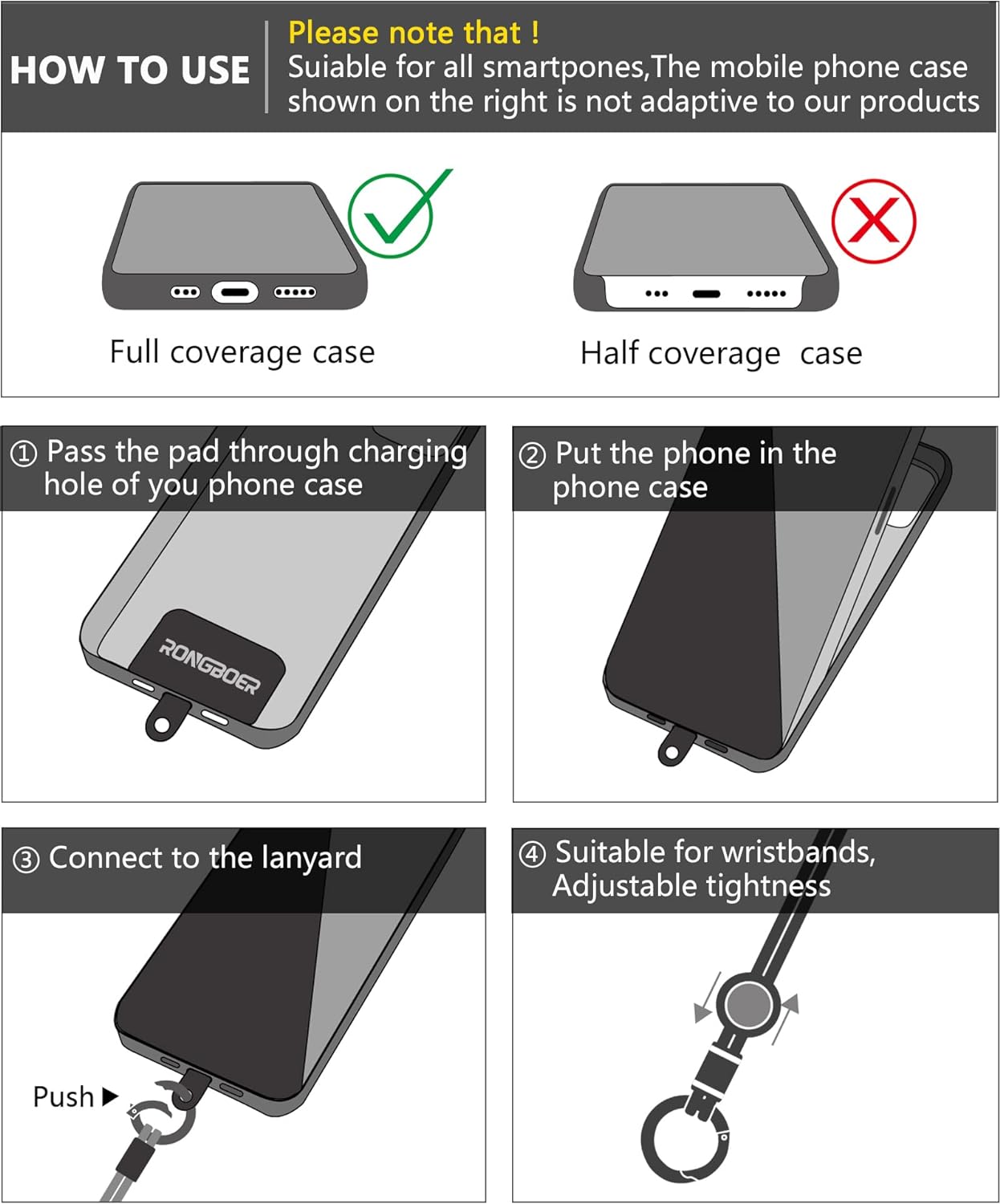 HOW TO USE

Please note that !
Suiable for all smartpones,The mobile phone case shown on the right is not adaptive to our products

Full coverage case

Half coverage case

① Pass the pad through charging hole of you phone case

RONGBOER

② Put the phone in the phone case

③ Connect to the lanyard

Push ▶

④ Suitable for wristbands, Adjustable tightness