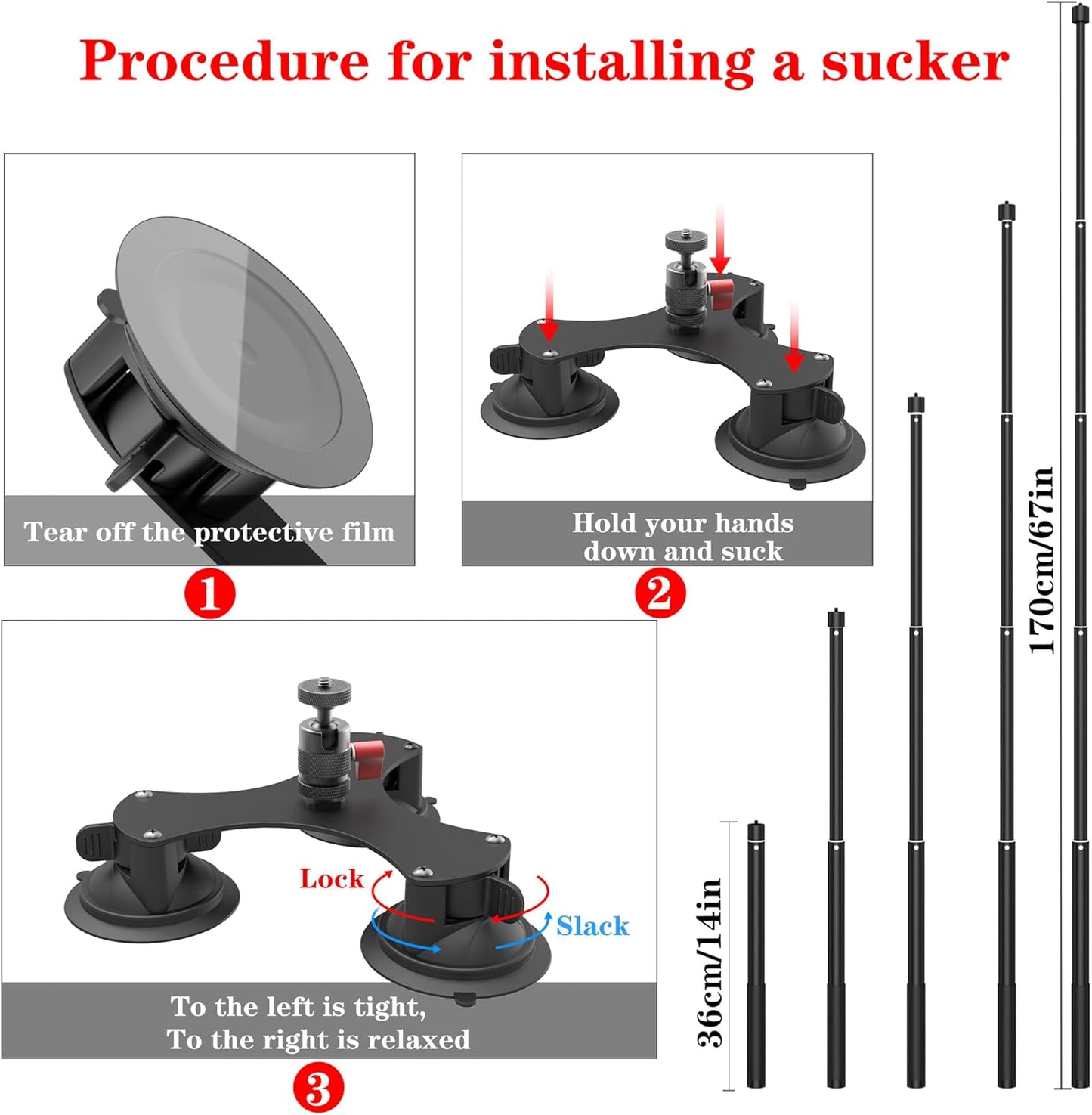 Procedure for installing a sucker

Tear off the protective film

1

Hold your hands down and suck

2

Lock

Slack

To the left is tight,
To the right is relaxed

3

36cm/14in

170cm/67in