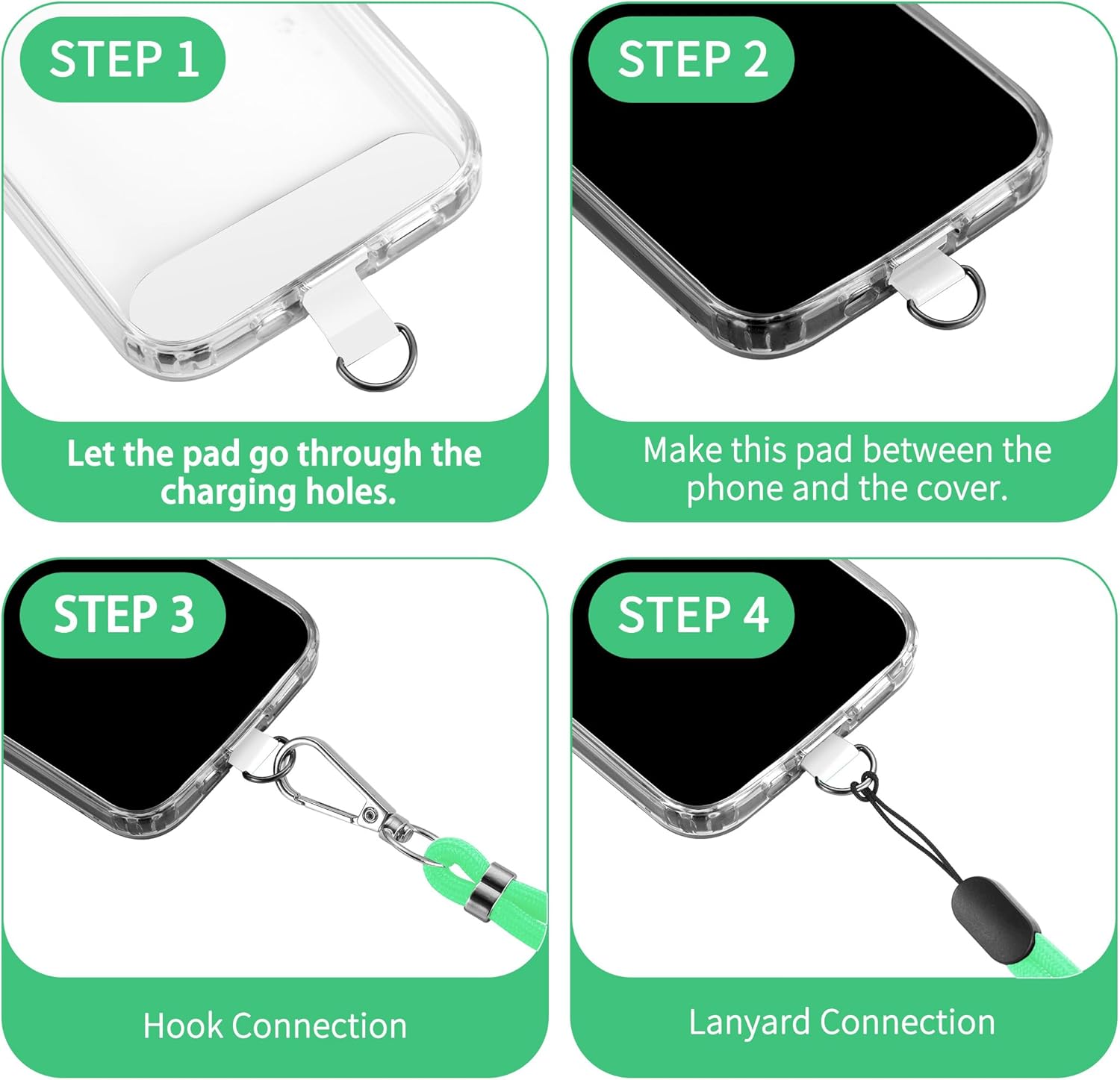 STEP 1

Let the pad go through the charging holes.

STEP 2

Make this pad between the phone and the cover.

STEP 3

Hook Connection

STEP 4

Lanyard Connection