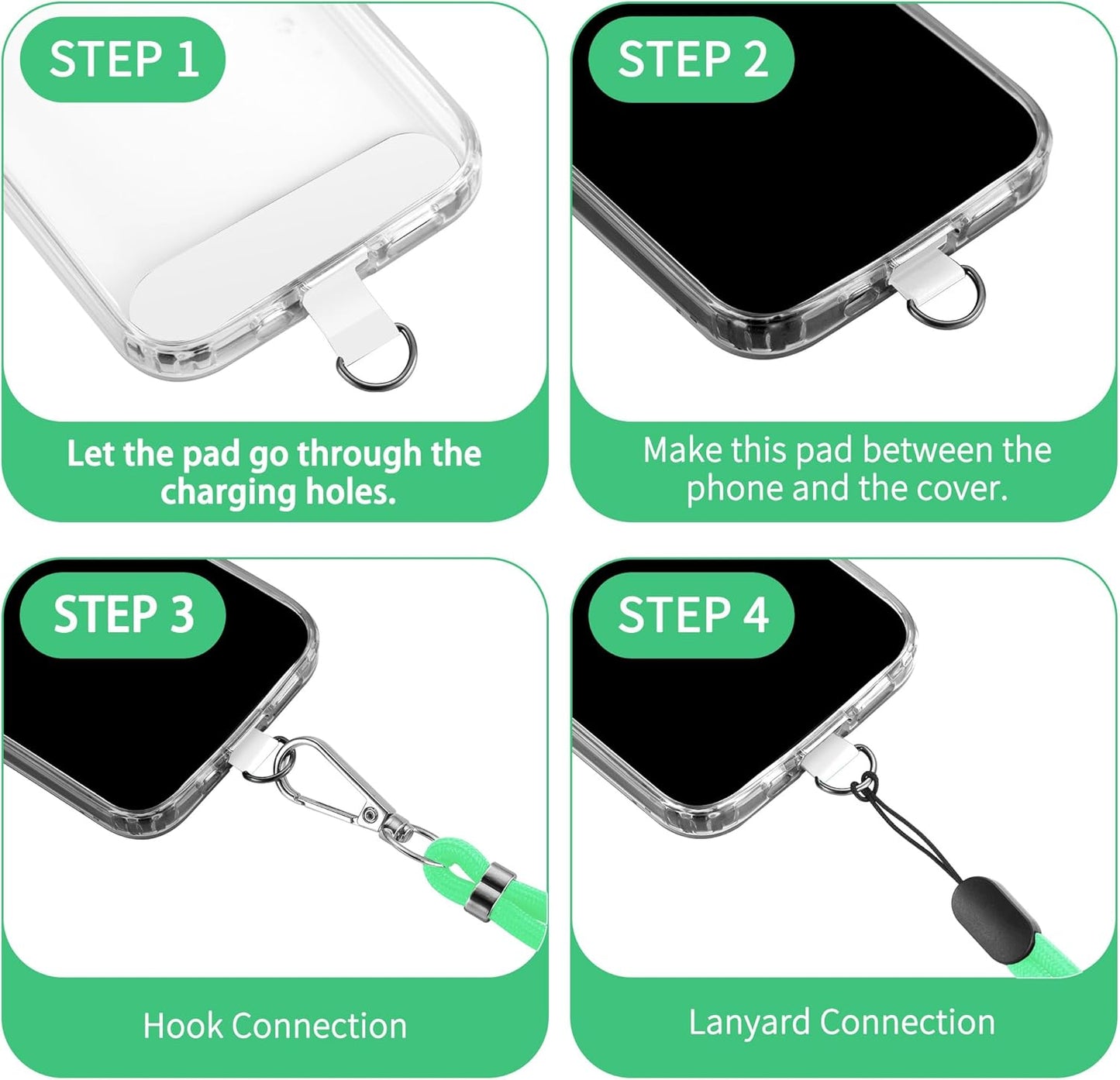 STEP 1

Let the pad go through the charging holes.

STEP 2

Make this pad between the phone and the cover.

STEP 3

Hook Connection

STEP 4

Lanyard Connection