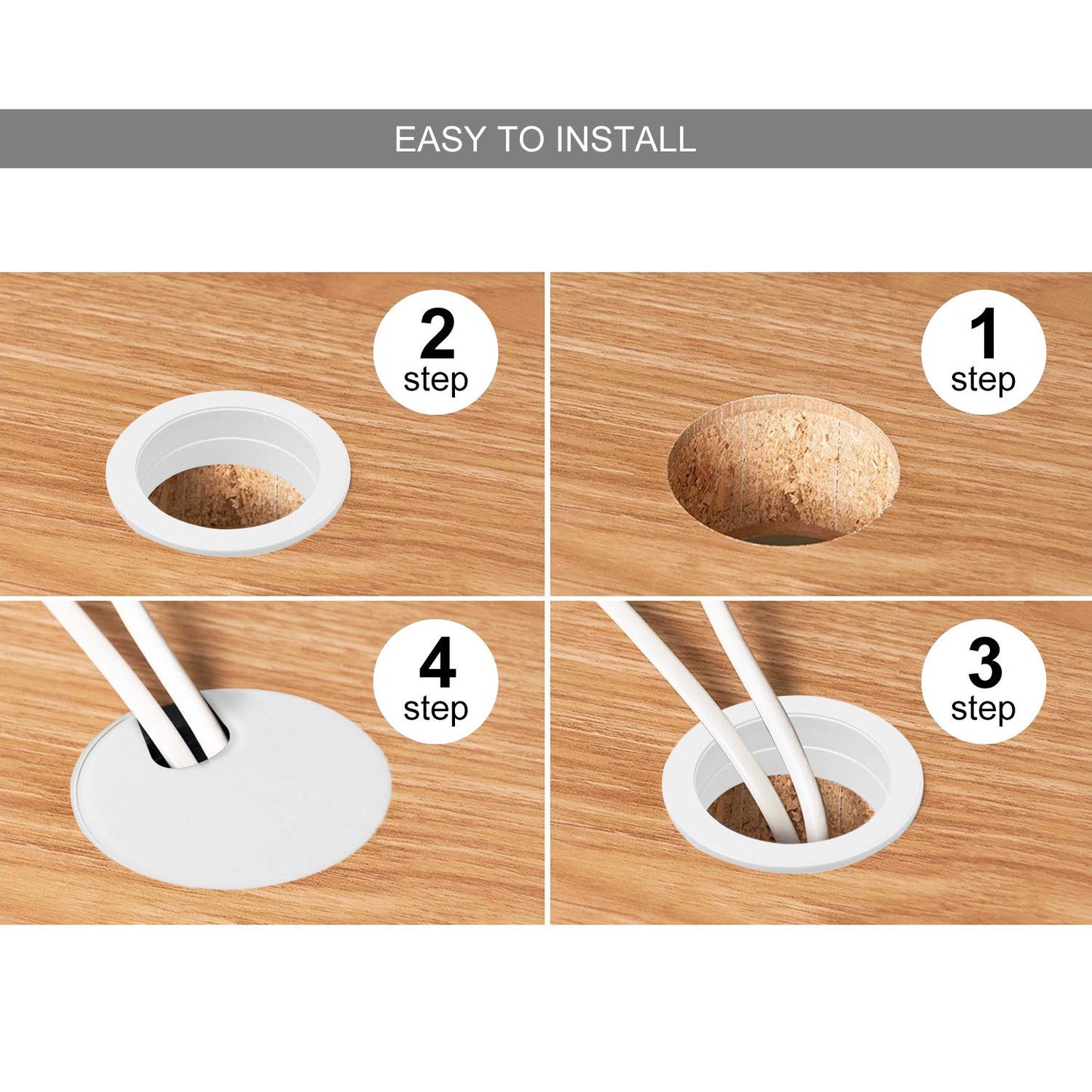 EASY TO INSTALL

2
step

1
step

4
step

3
step