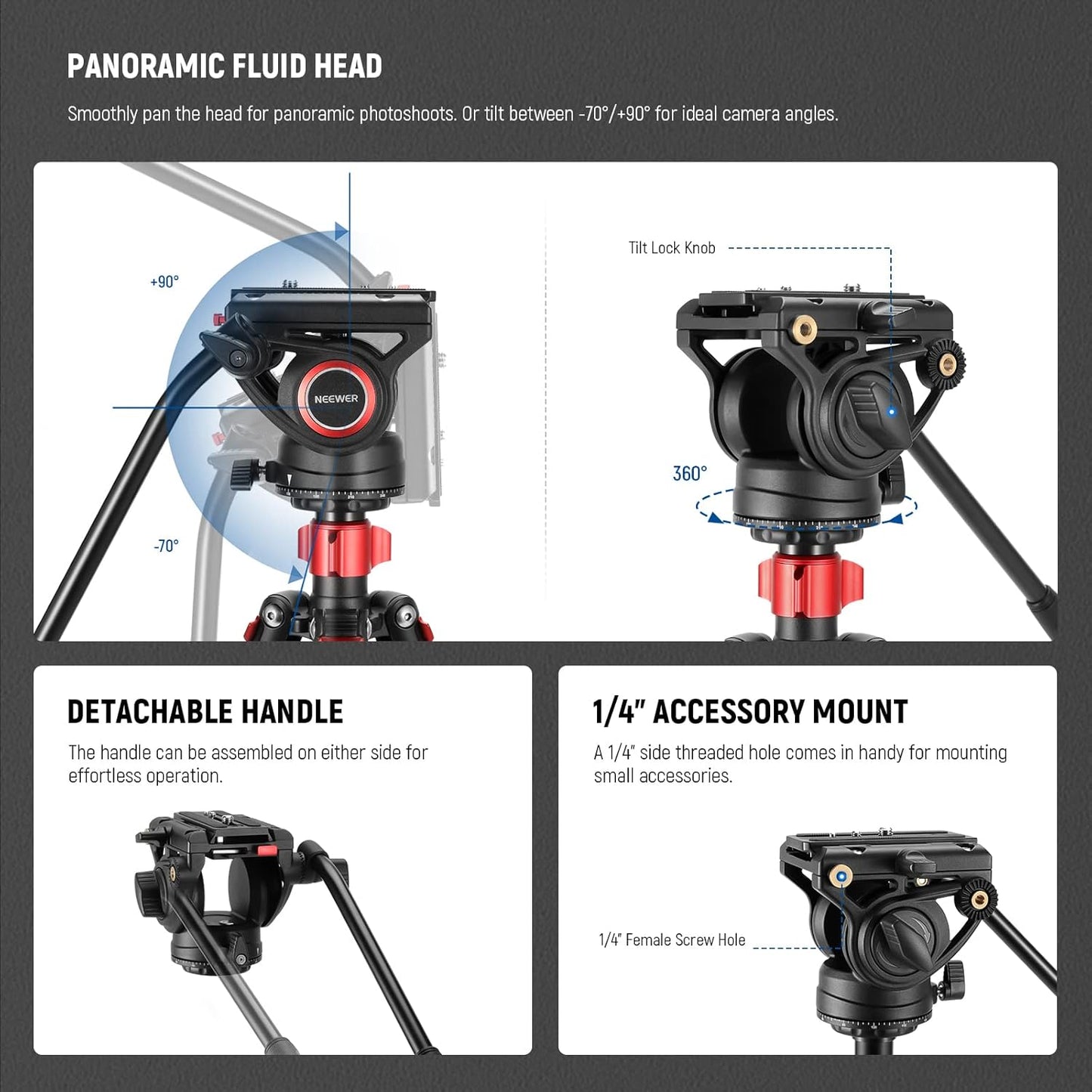 PANORAMIC FLUID HEAD

Smoothly pan the head for panoramic photoshoots. Or tilt between -70°/+90° for ideal camera angles.

+90°

NEEWER

-70°

Tilt Lock Knob

360°

DETACHABLE HANDLE

The handle can be assembled on either side for effortless operation.

1/4" ACCESSORY MOUNT

A 1/4" side threaded hole comes in handy for mounting small accessories.

1/4" Female Screw Hole