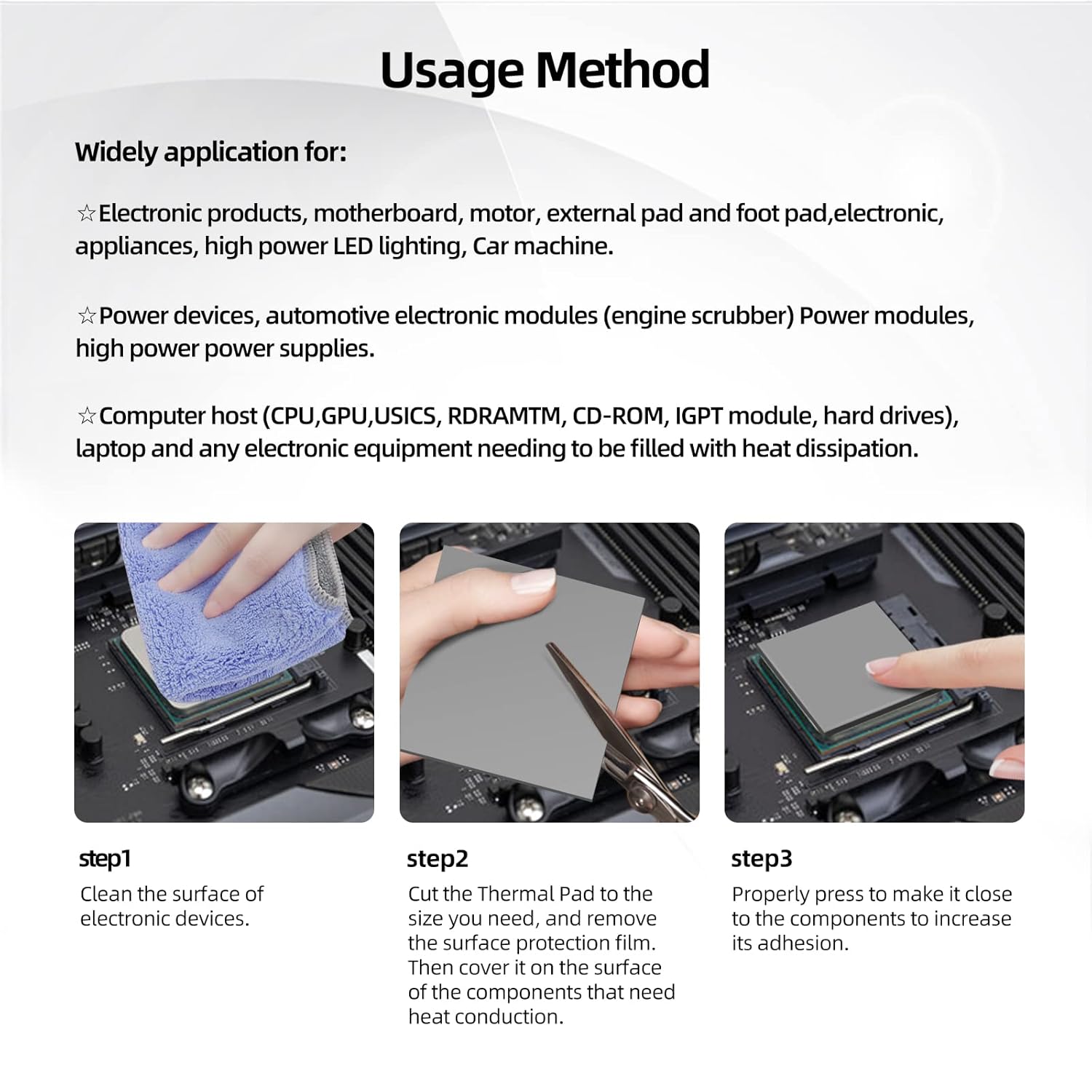 Usage Method

Widely application for:

☆Electronic products, motherboard, motor, external pad and foot pad,electronic, appliances, high power LED lighting, Car machine.

☆Power devices, automotive electronic modules (engine scrubber) Power modules, high power power supplies.

☆Computer host (CPU,GPU,USICS, RDRAMTM, CD-ROM, IGPT module, hard drives), laptop and any electronic equipment needing to be filled with heat dissipation.

step1
Clean the surface of electronic devices.

step2
Cut the Thermal Pad to the size you need, and remove the surface protection film. Then cover it on the surface of the components that need heat conduction.

step3
Properly press to make it close to the components to increase its adhesion.