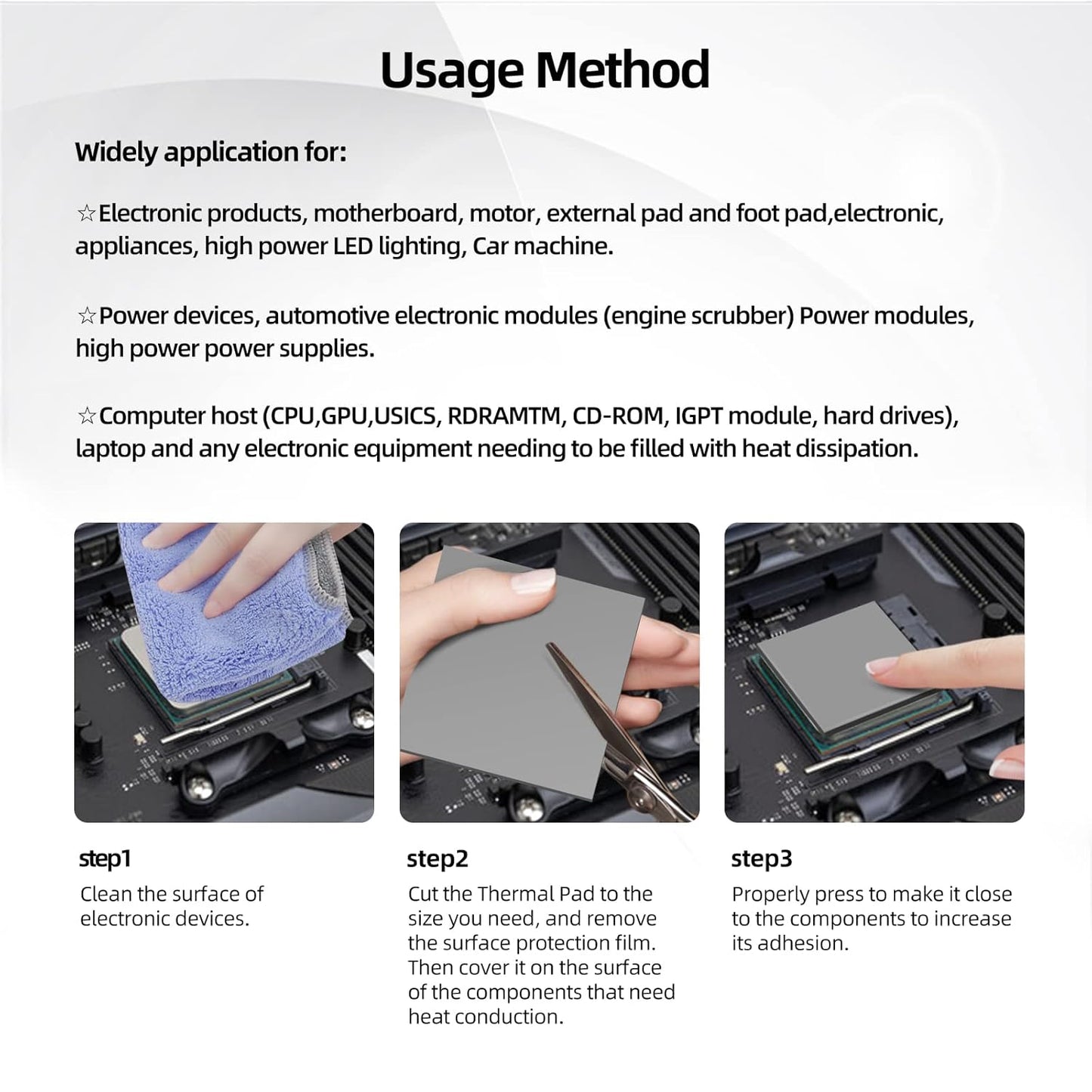 Usage Method

Widely application for:

☆Electronic products, motherboard, motor, external pad and foot pad,electronic, appliances, high power LED lighting, Car machine.

☆Power devices, automotive electronic modules (engine scrubber) Power modules, high power power supplies.

☆Computer host (CPU,GPU,USICS, RDRAMTM, CD-ROM, IGPT module, hard drives), laptop and any electronic equipment needing to be filled with heat dissipation.

step1
Clean the surface of electronic devices.

step2
Cut the Thermal Pad to the size you need, and remove the surface protection film. Then cover it on the surface of the components that need heat conduction.

step3
Properly press to make it close to the components to increase its adhesion.