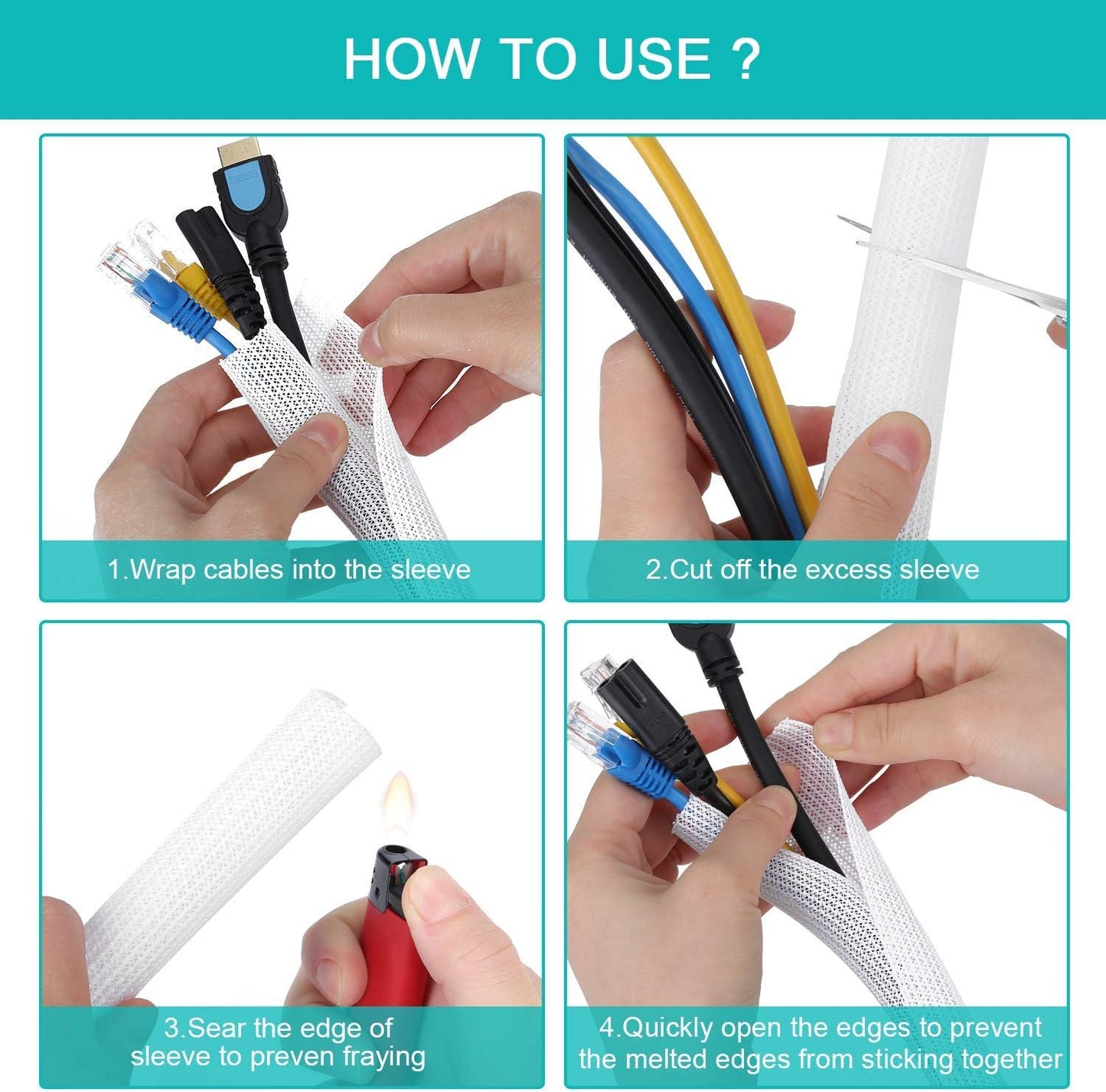 HOW TO USE ?

1.Wrap cables into the sleeve

2.Cut off the excess sleeve

3.Sear the edge of sleeve to preven fraying

4.Quickly open the edges to prevent the melted edges from sticking together