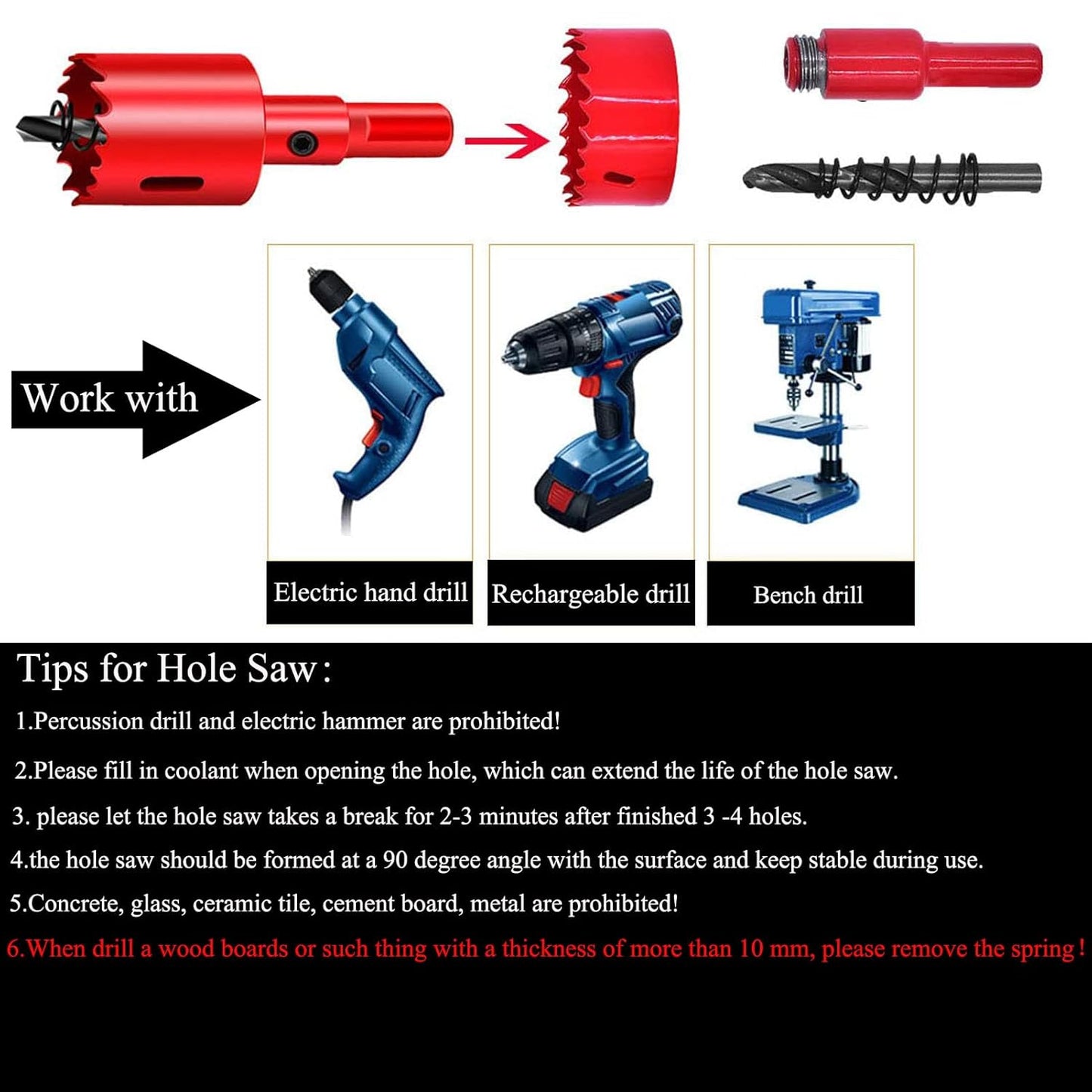 Work with

Electric hand drill

Rechargeable drill

Bench drill

Tips for Hole Saw:

1.Percussion drill and electric hammer are prohibited!

2.Please fill in coolant when opening the hole, which can extend the life of the hole saw.

3. please let the hole saw takes a break for 2-3 minutes after finished 3 -4 holes.

4.the hole saw should be formed at a 90 degree angle with the surface and keep stable during use.

5.Concrete, glass, ceramic tile, cement board, metal are prohibited!

6.When drill a wood boards or such thing with a thickness of more than 10 mm, please remove the spring!