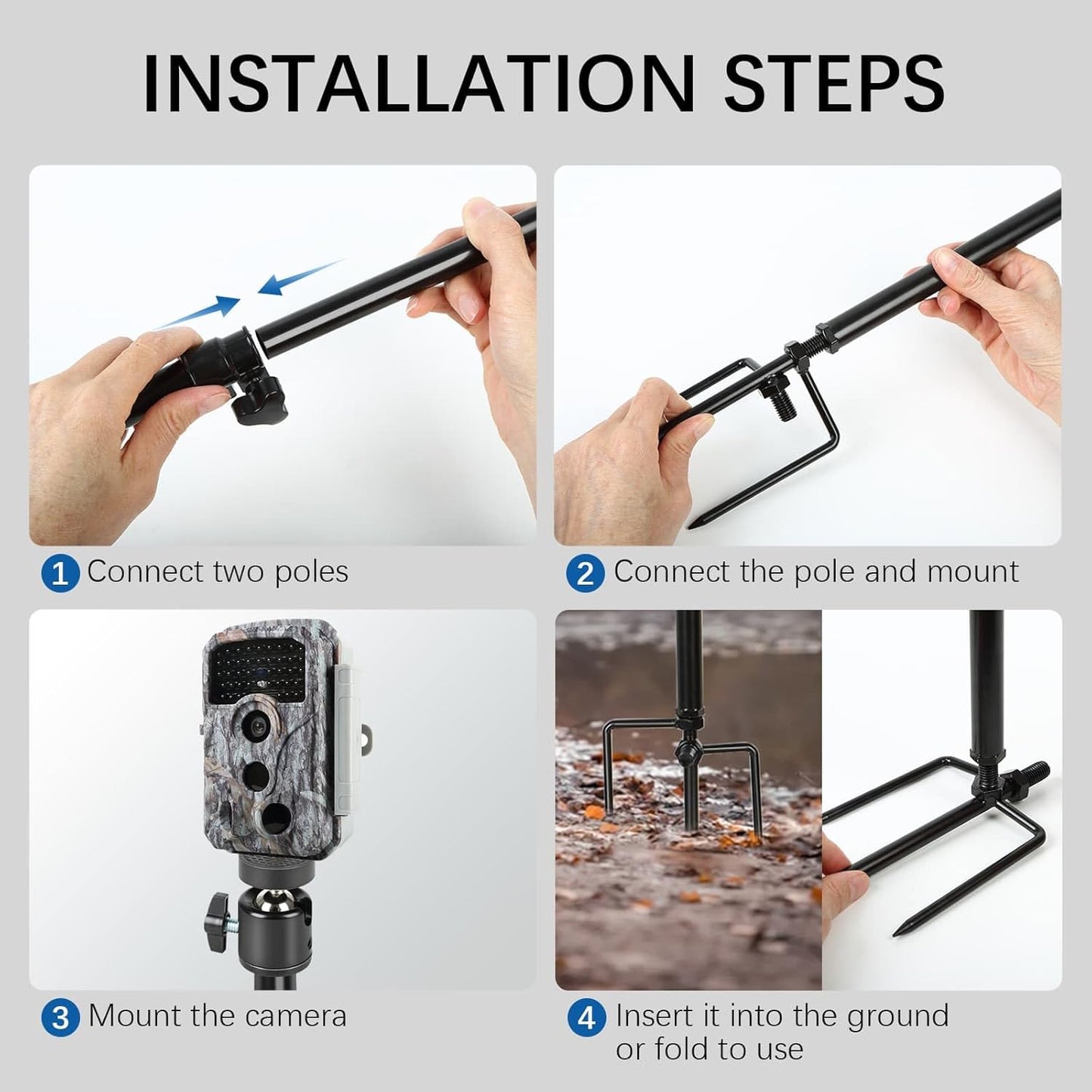 INSTALLATION STEPS

1 Connect two poles

2 Connect the pole and mount

3 Mount the camera

4 Insert it into the ground or fold to use