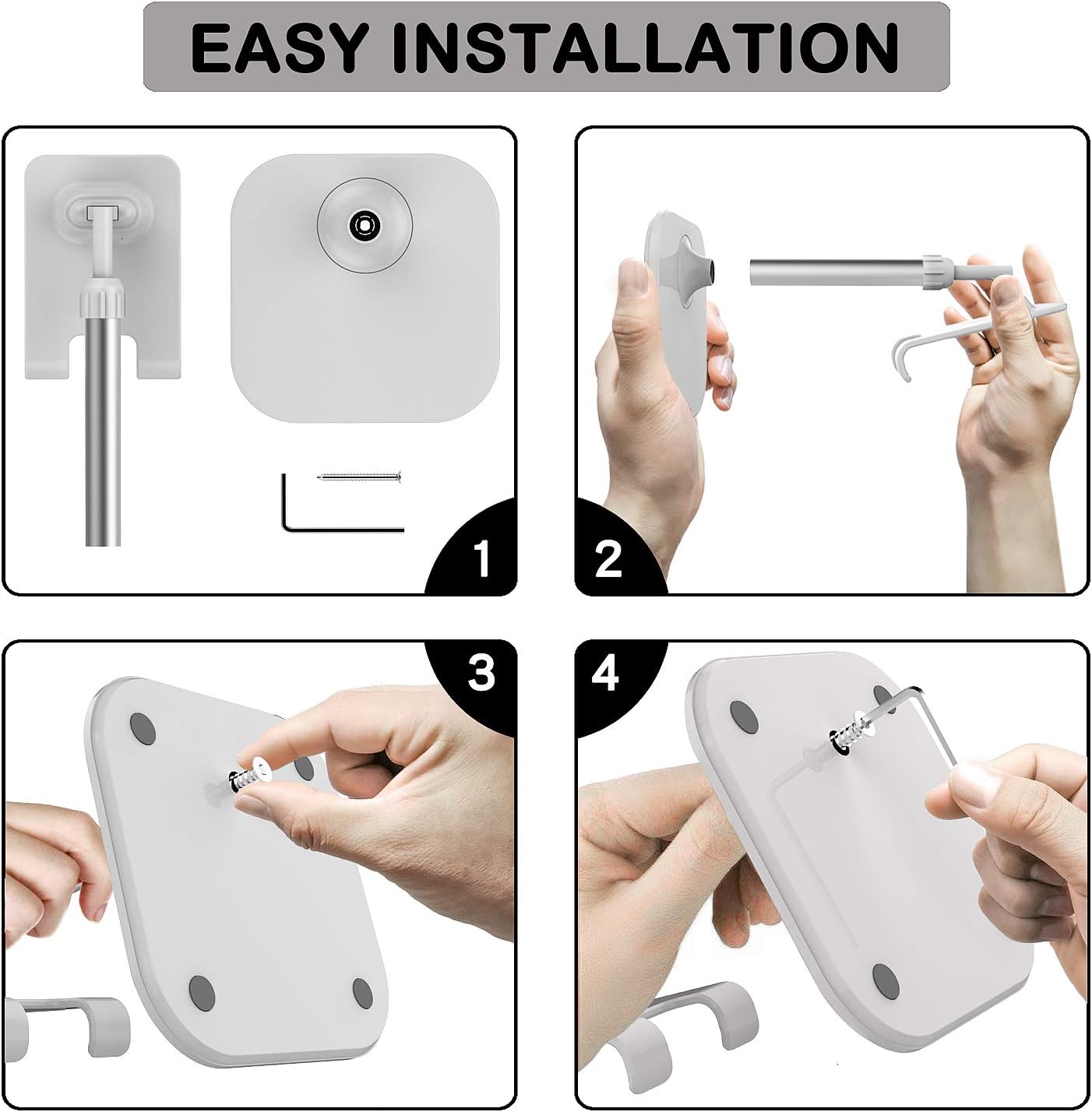 EASY INSTALLATION

1

2

3

4