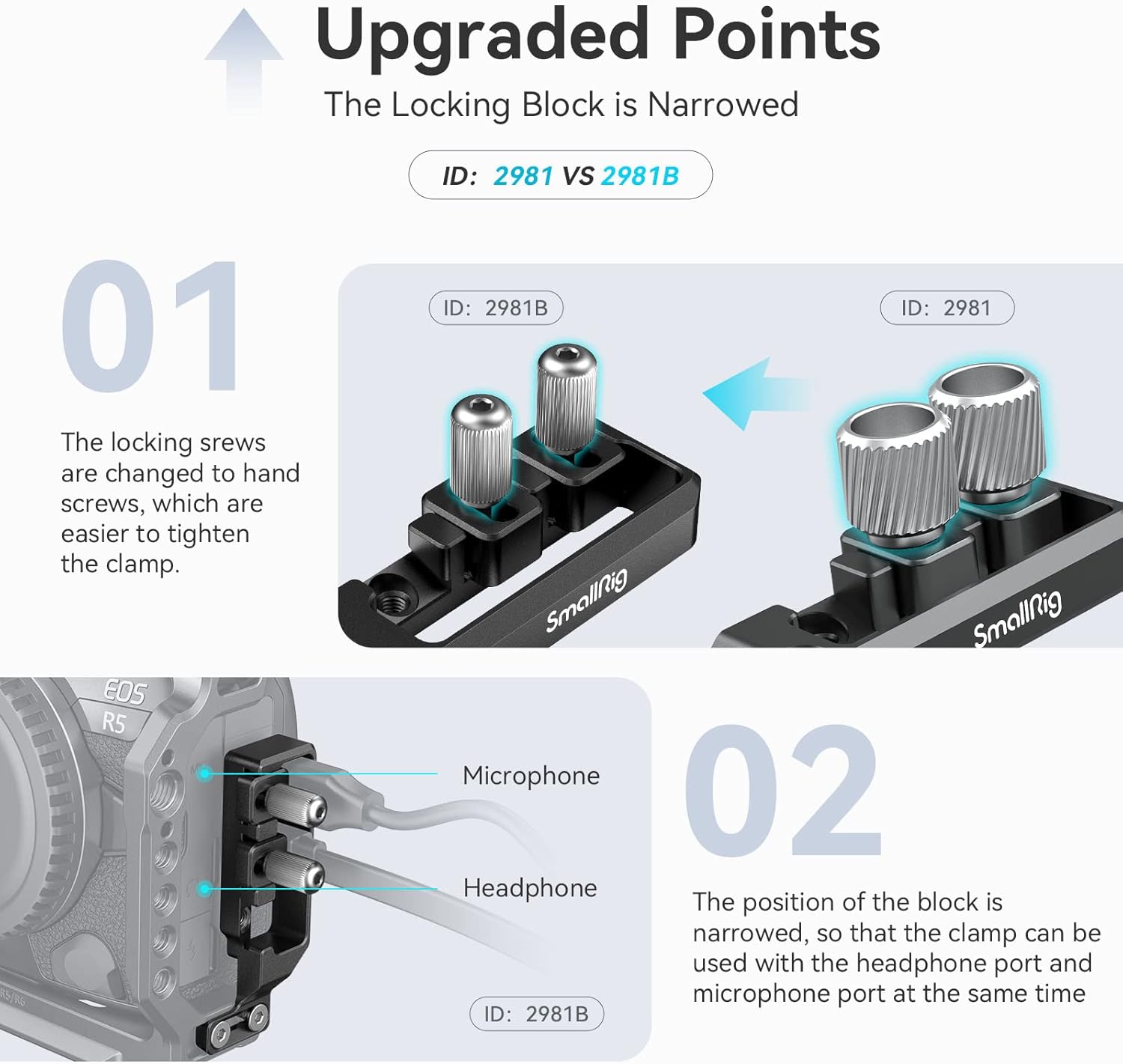 Upgraded Points

The Locking Block is Narrowed

ID: 2981 VS 2981B

01

The locking srews are changed to hand screws, which are easier to tighten the clamp.

ID: 2981B

ID: 2981

SmallRig

SmallRig

EOS R5

Microphone

Headphone

ID: 2981B

02

The position of the block is narrowed, so that the clamp can be used with the headphone port and microphone port at the same time