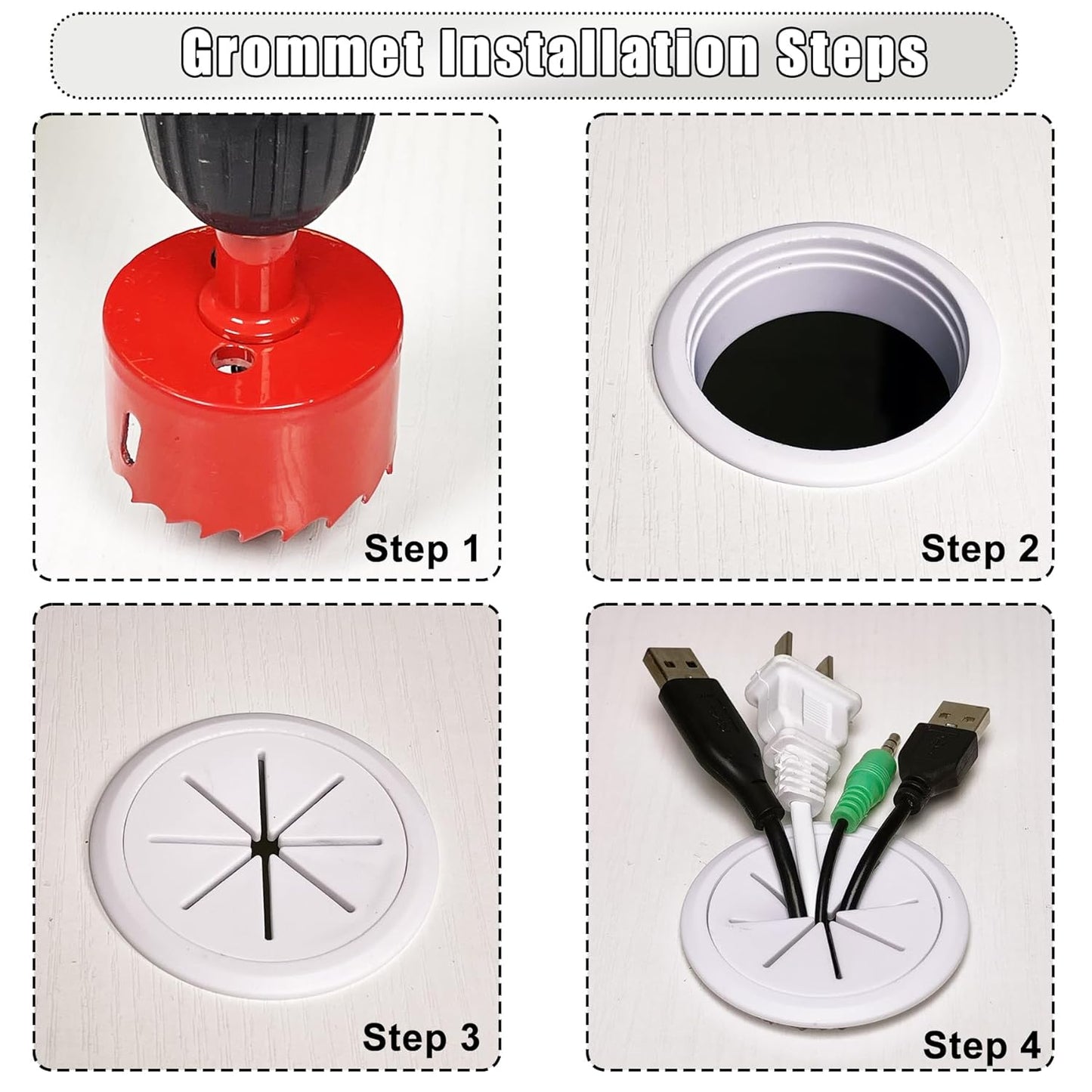 Grommet Installation Steps

Step 1

Step 2

Step 3

Step 4