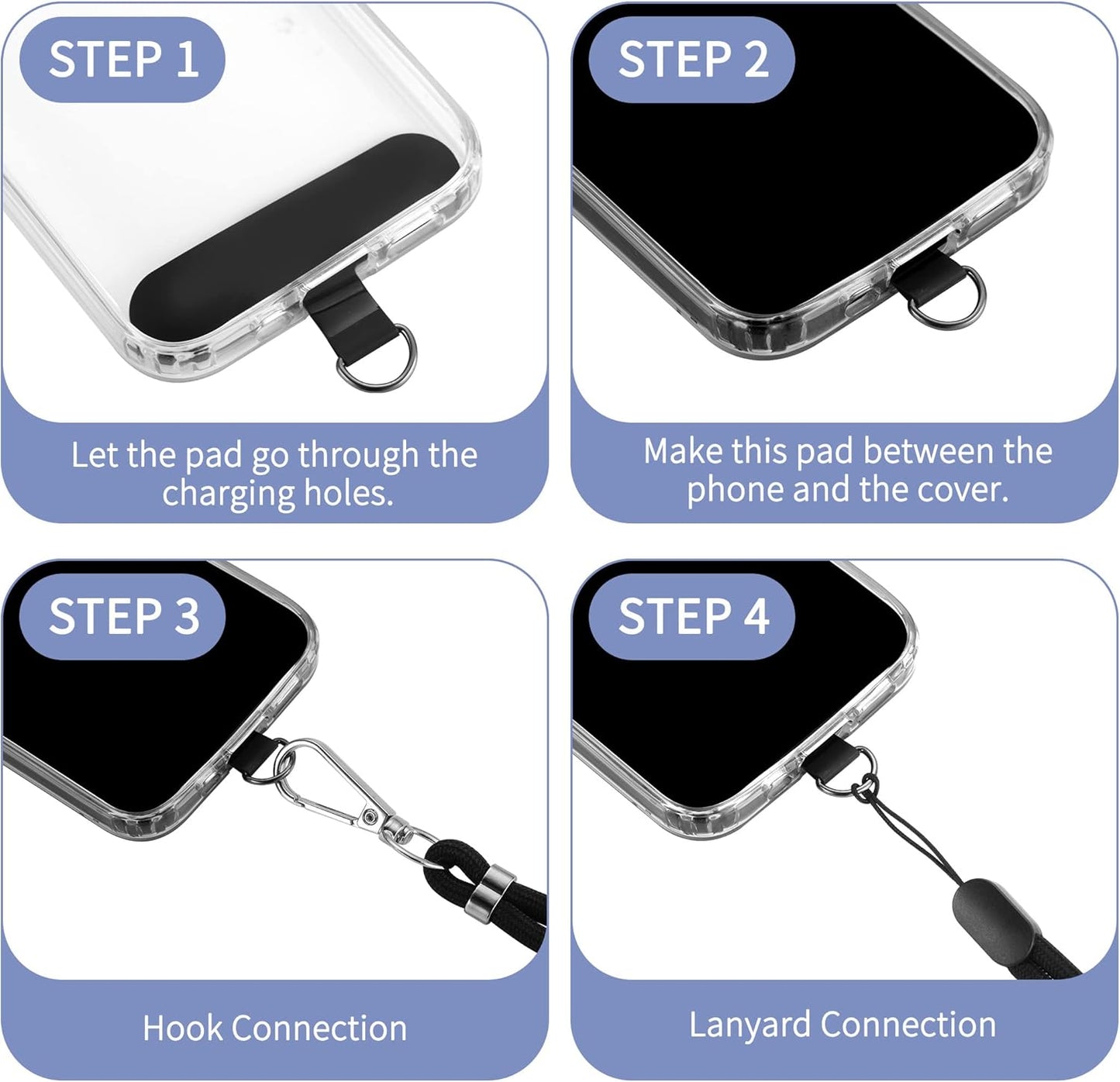 STEP 1

Let the pad go through the charging holes.

STEP 2

Make this pad between the phone and the cover.

STEP 3

Hook Connection

STEP 4

Lanyard Connection