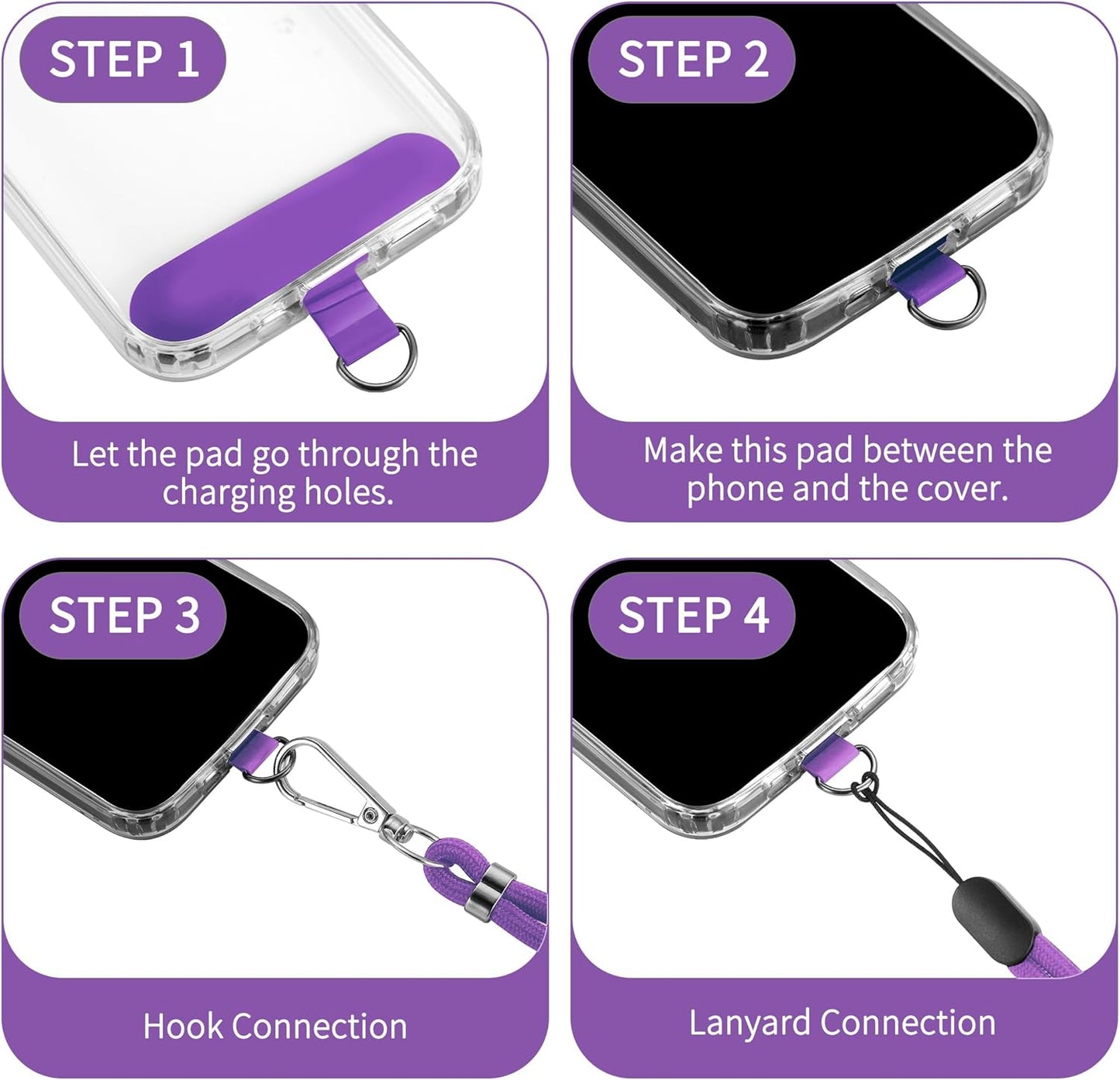 STEP 1

Let the pad go through the charging holes.

STEP 2

Make this pad between the phone and the cover.

STEP 3

Hook Connection

STEP 4

Lanyard Connection