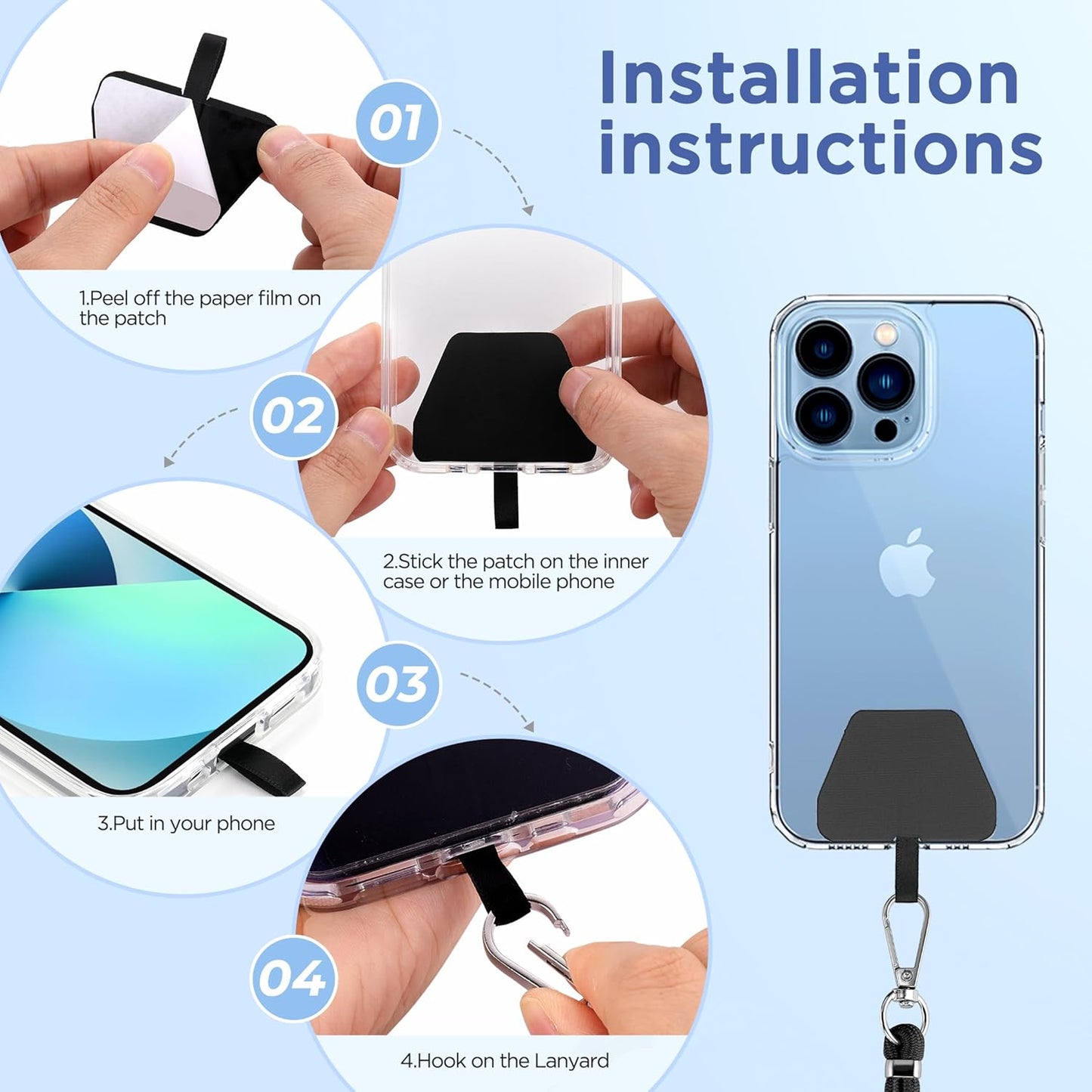 Installation instructions

01

1.Peel off the paper film on the patch

02

2.Stick the patch on the inner case or the mobile phone

03

3.Put in your phone

04

4.Hook on the Lanyard