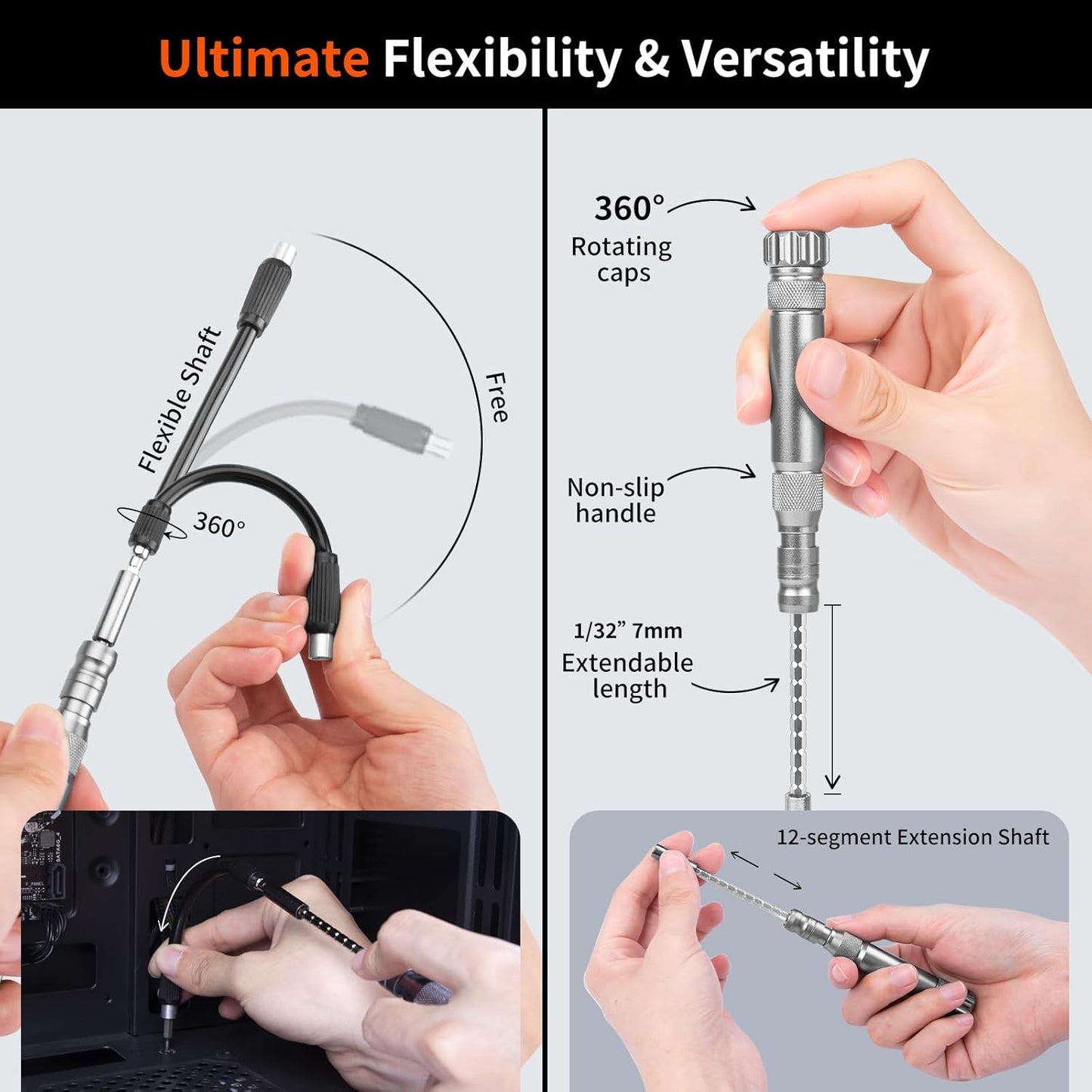 Ultimate Flexibility & Versatility

Flexible Shaft

Free

360°

360°
Rotating caps

Non-slip handle

1/32” 7mm
Extendable length

12-segment Extension Shaft