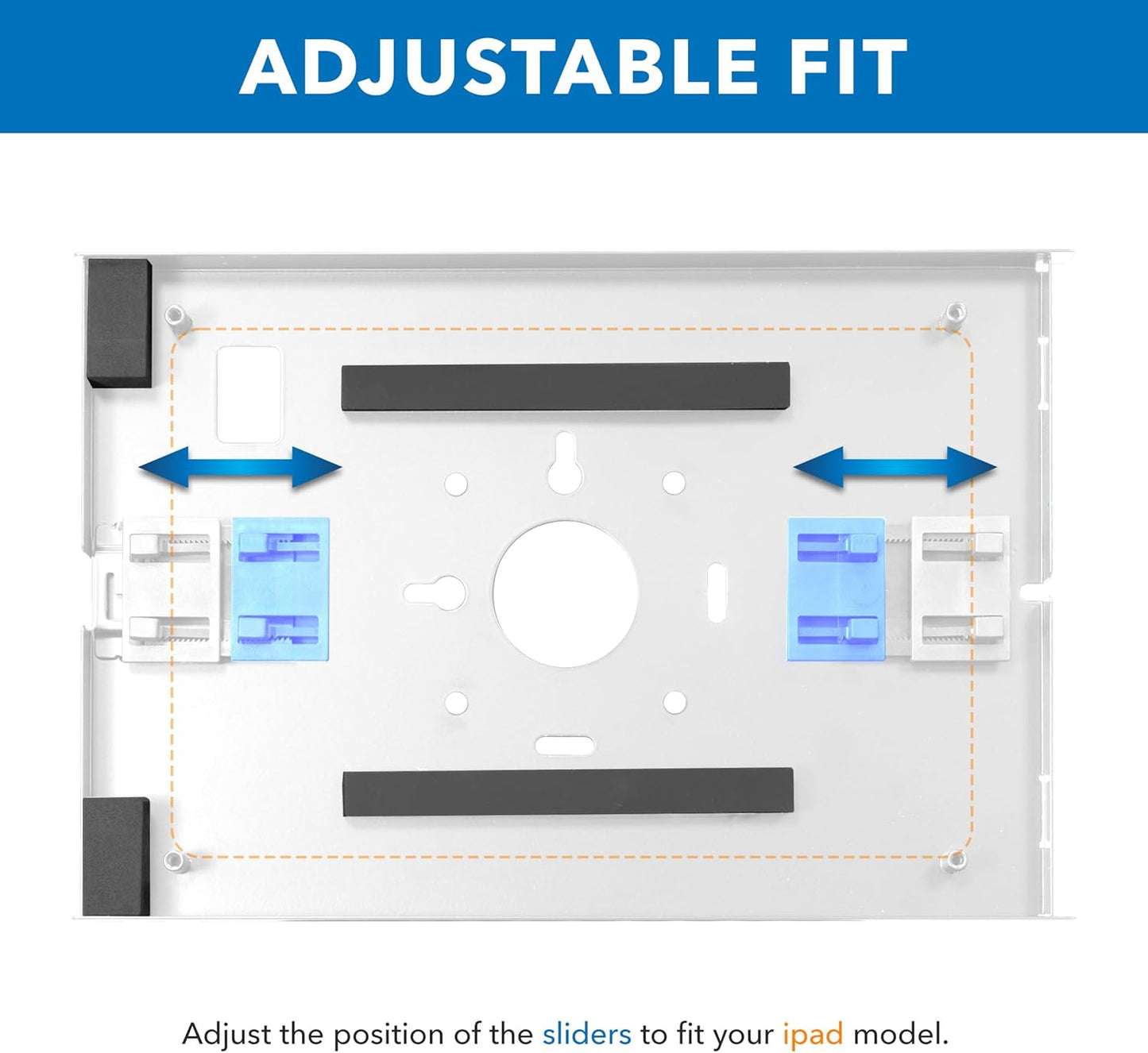 ADJUSTABLE FIT

Adjust the position of the sliders to fit your ipad model.