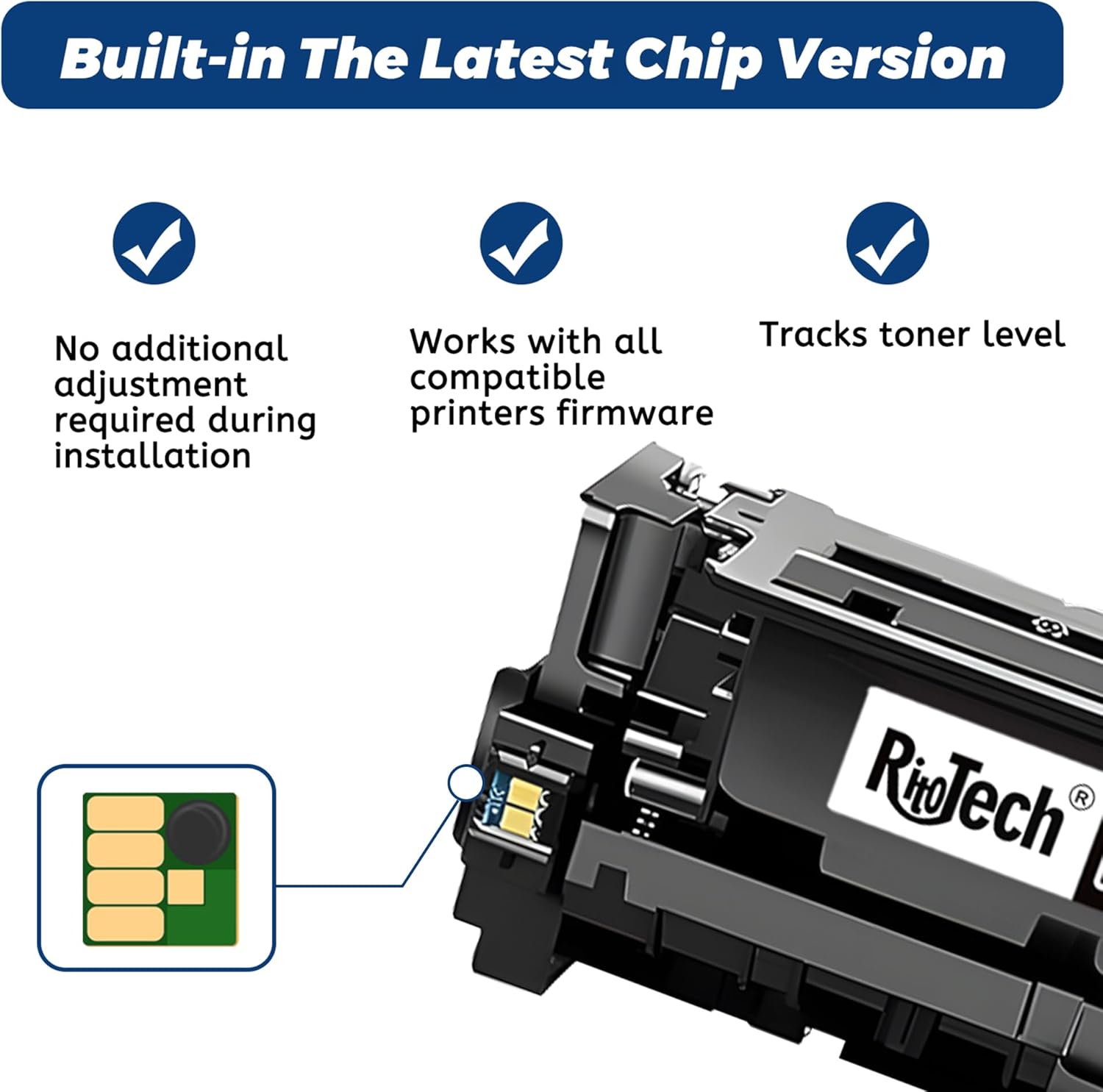 Built-in The Latest Chip Version

No additional adjustment required during installation

Works with all compatible printers firmware

Tracks toner level

RitoTech®