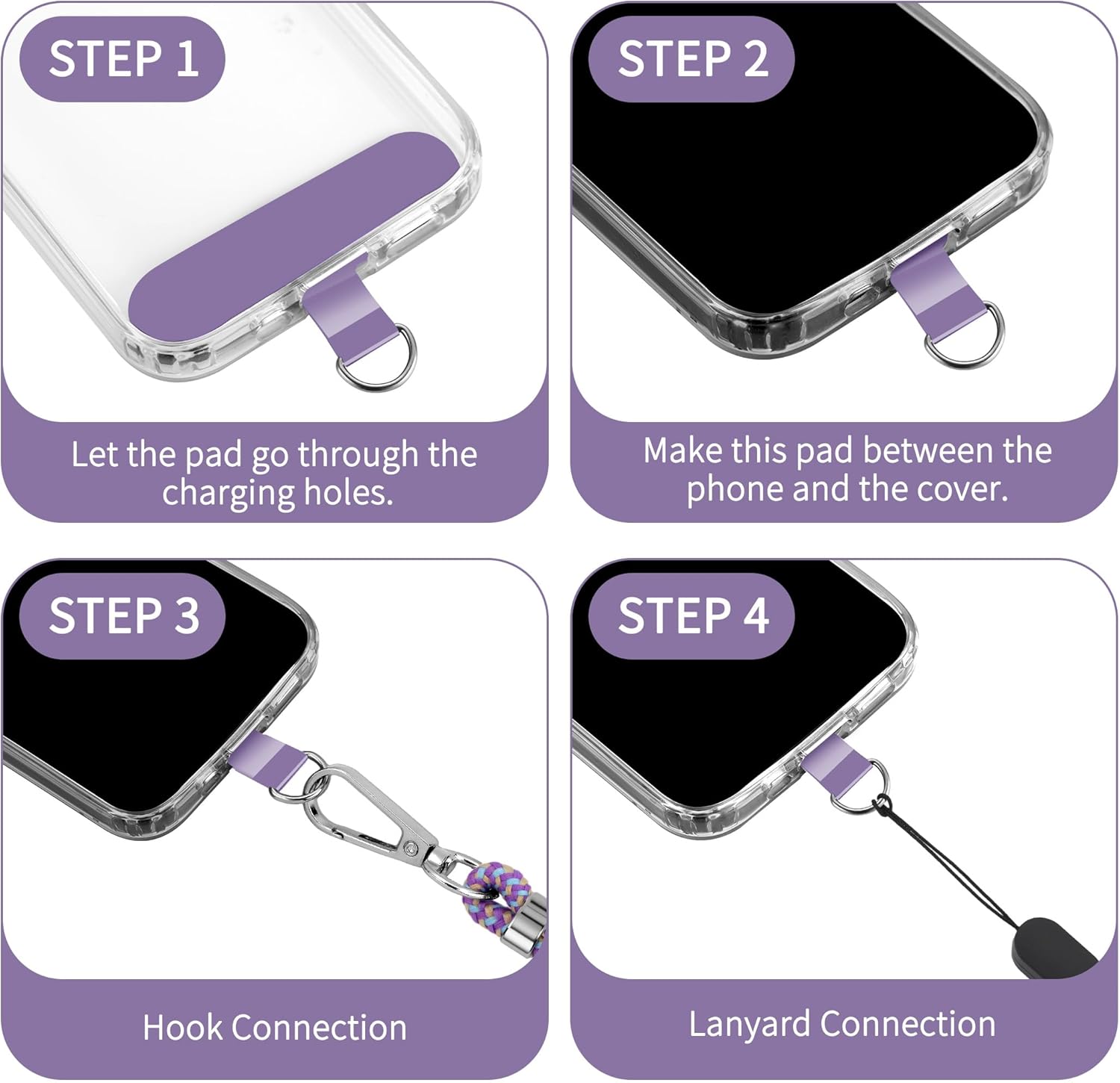 STEP 1

Let the pad go through the charging holes.

STEP 2

Make this pad between the phone and the cover.

STEP 3

Hook Connection

STEP 4

Lanyard Connection