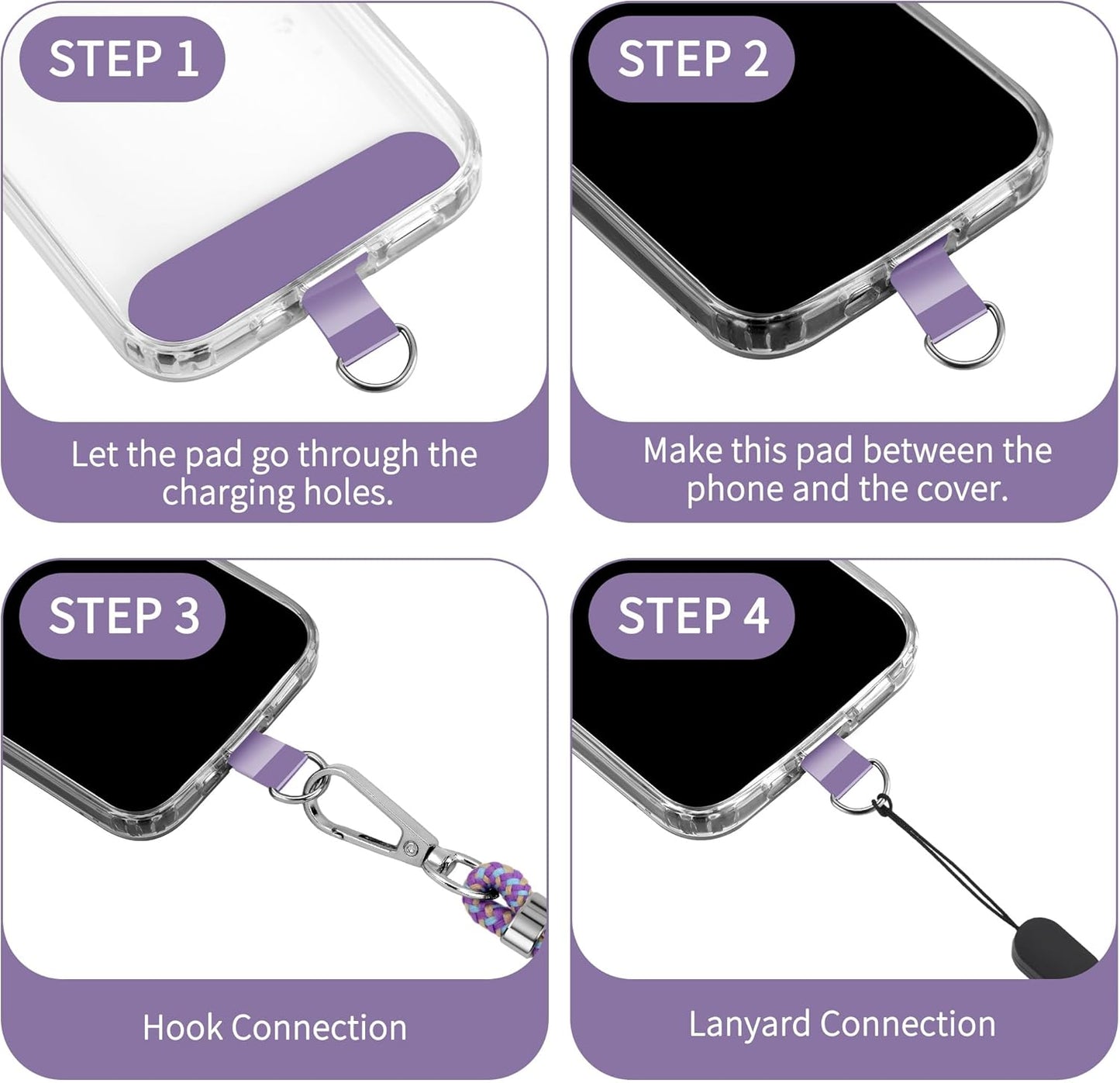 STEP 1

Let the pad go through the charging holes.

STEP 2

Make this pad between the phone and the cover.

STEP 3

Hook Connection

STEP 4

Lanyard Connection